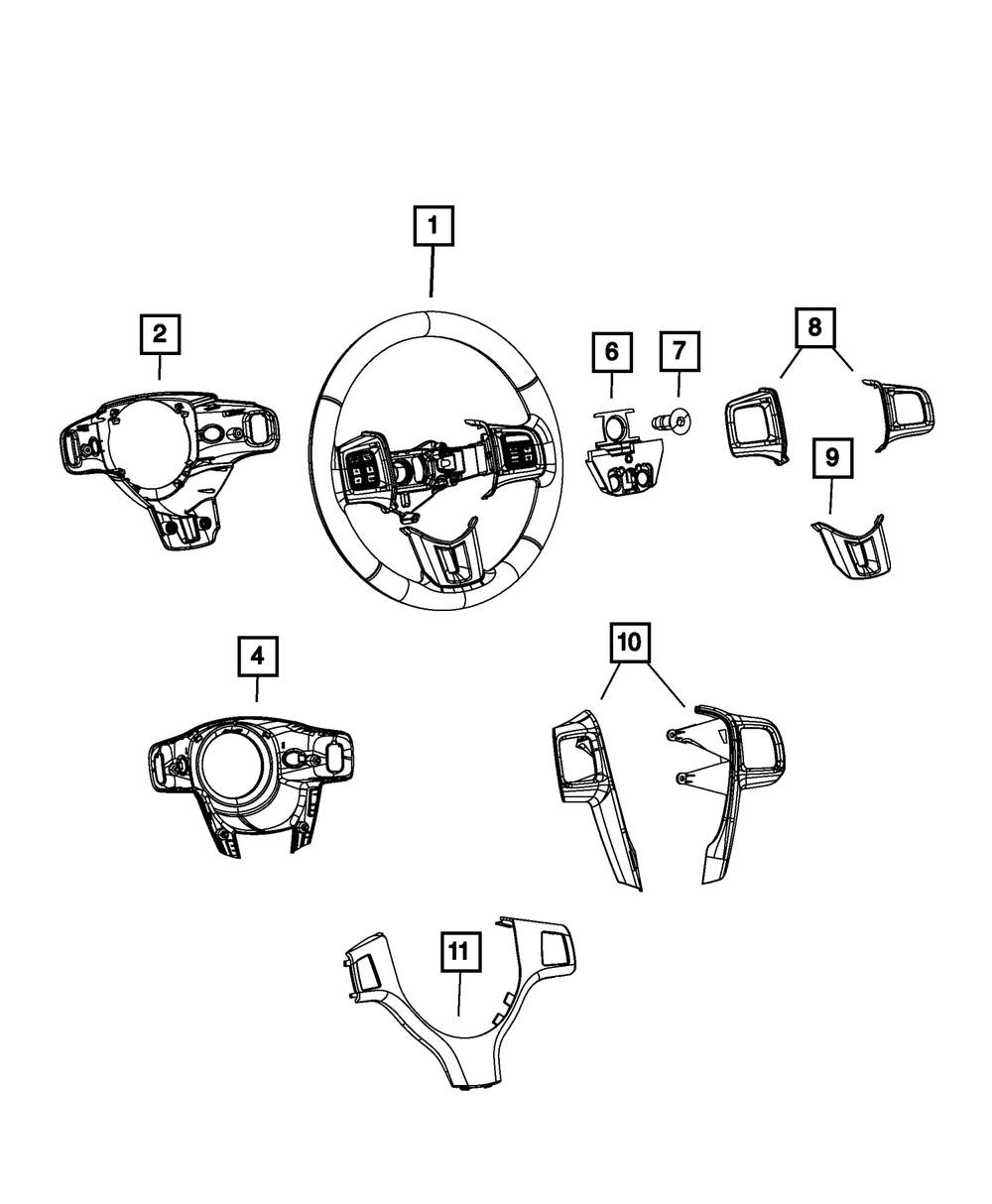 1
2
6
7
8
9
4
10
11