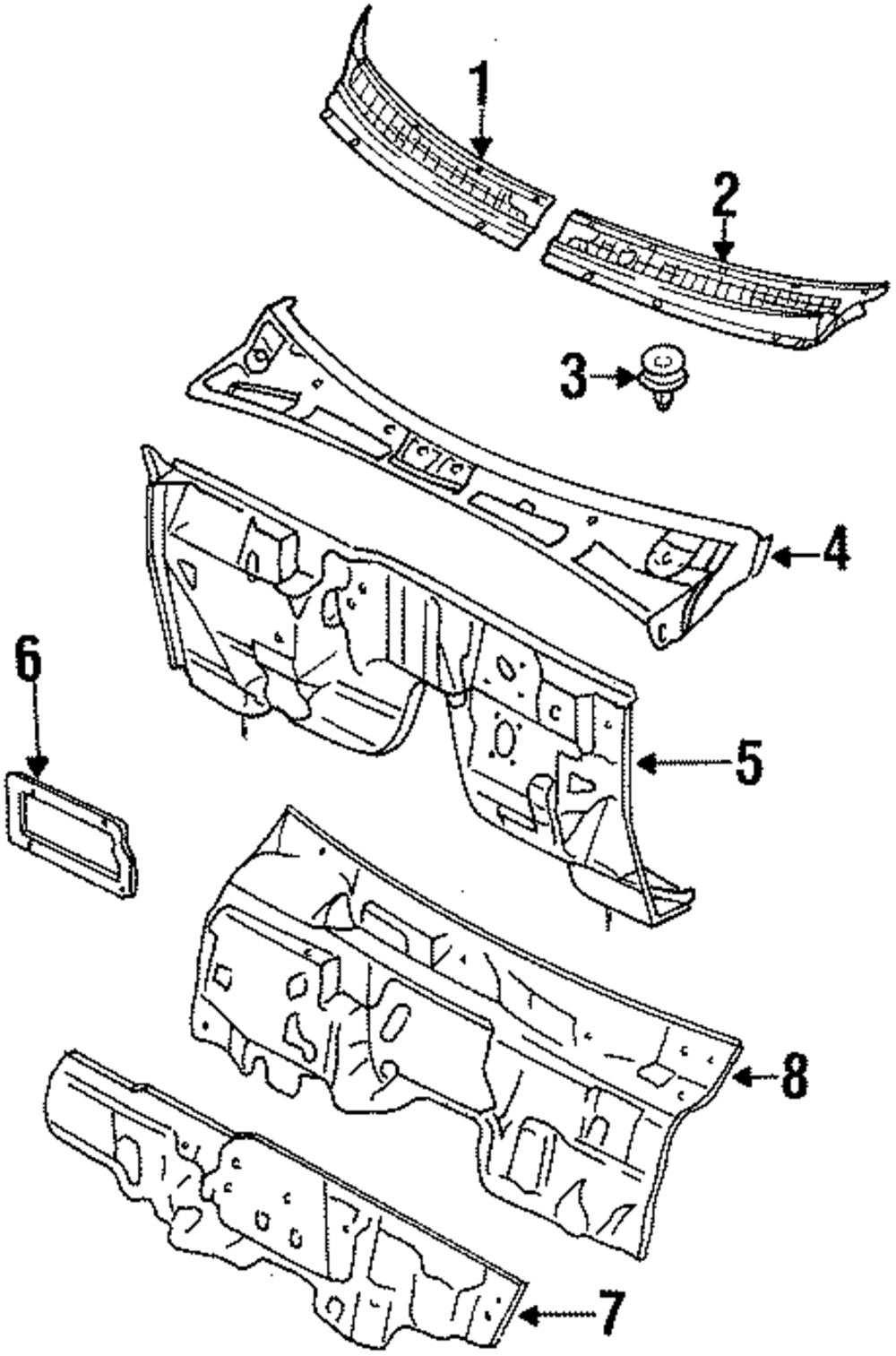 1
2
3
4
6
5
8
7