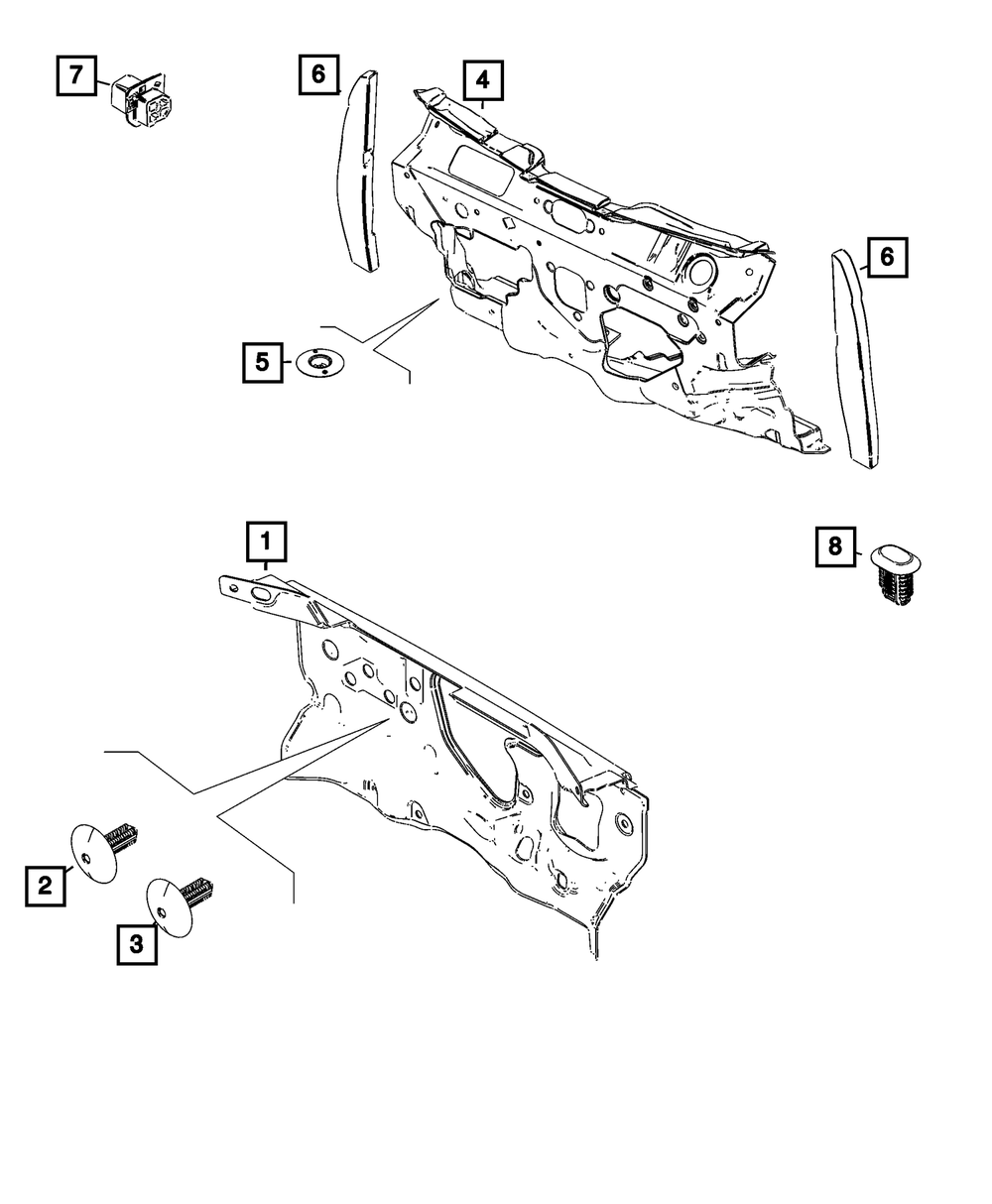 7
6
4
6
5
1
8
2
3