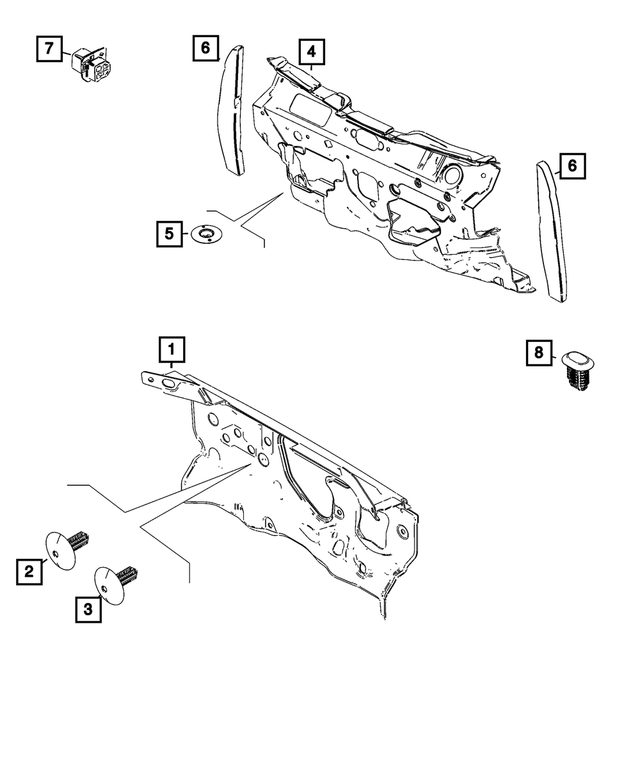 7
6
4
6
5
1
8
2
3