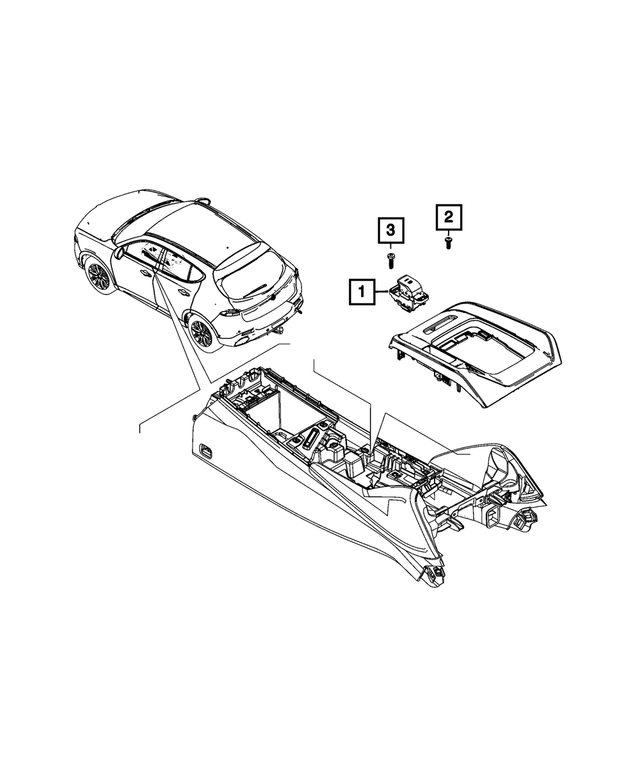 3
2
1