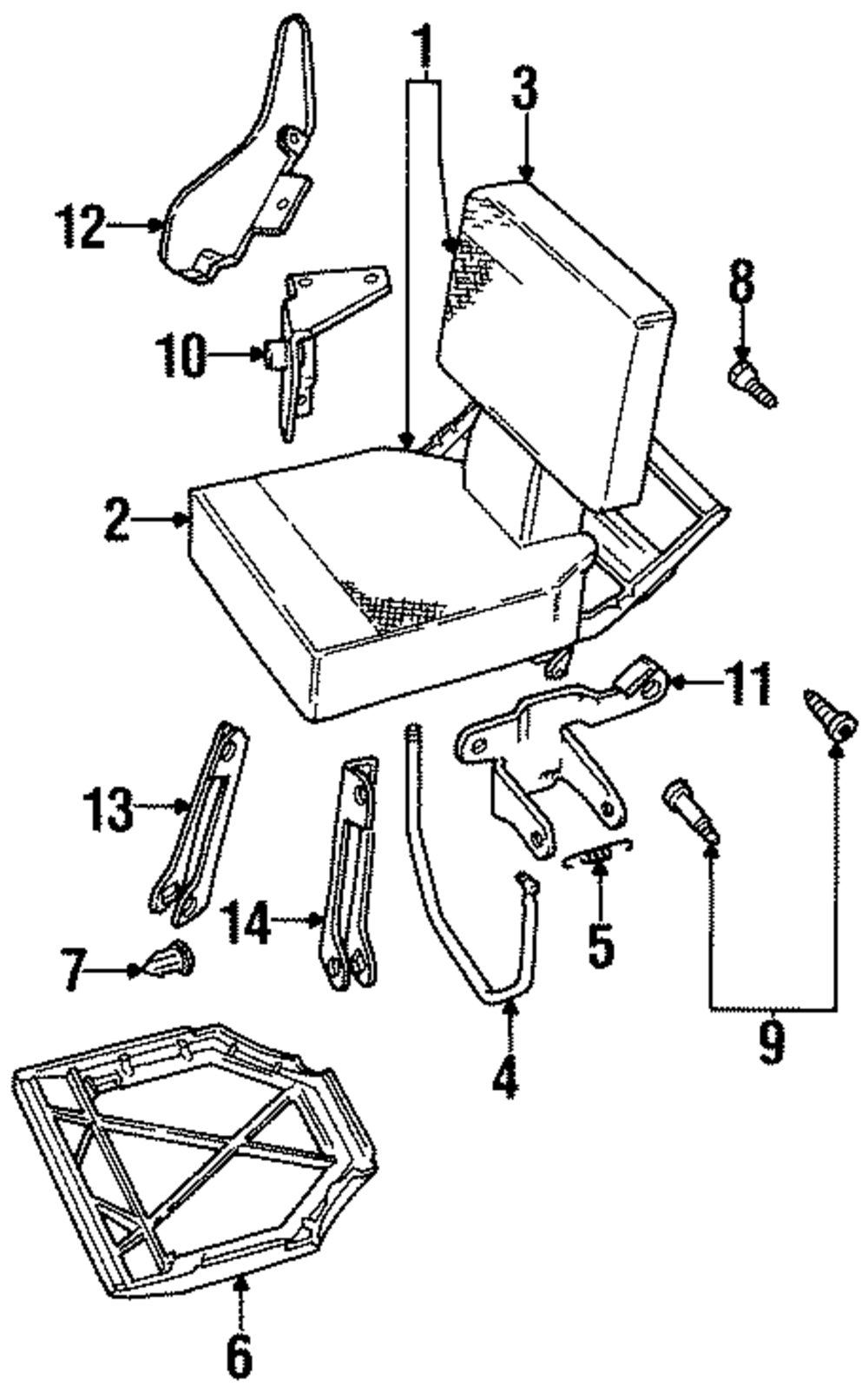 1
3
12
8
10
2
11
13
14
7
5
4
9
6