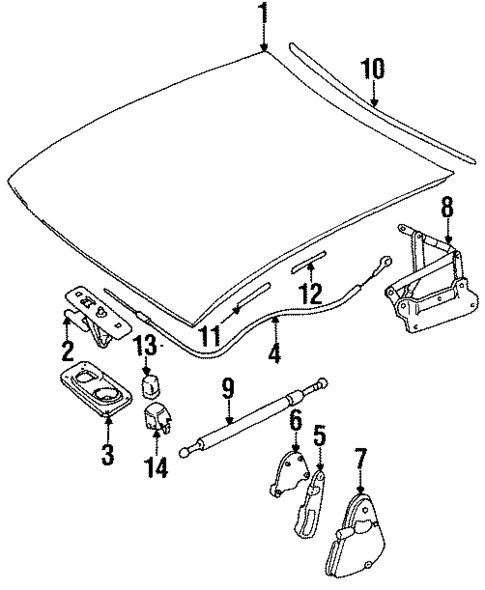 1
10
8
12
11
4
2
13
3
14
9
6
5
7