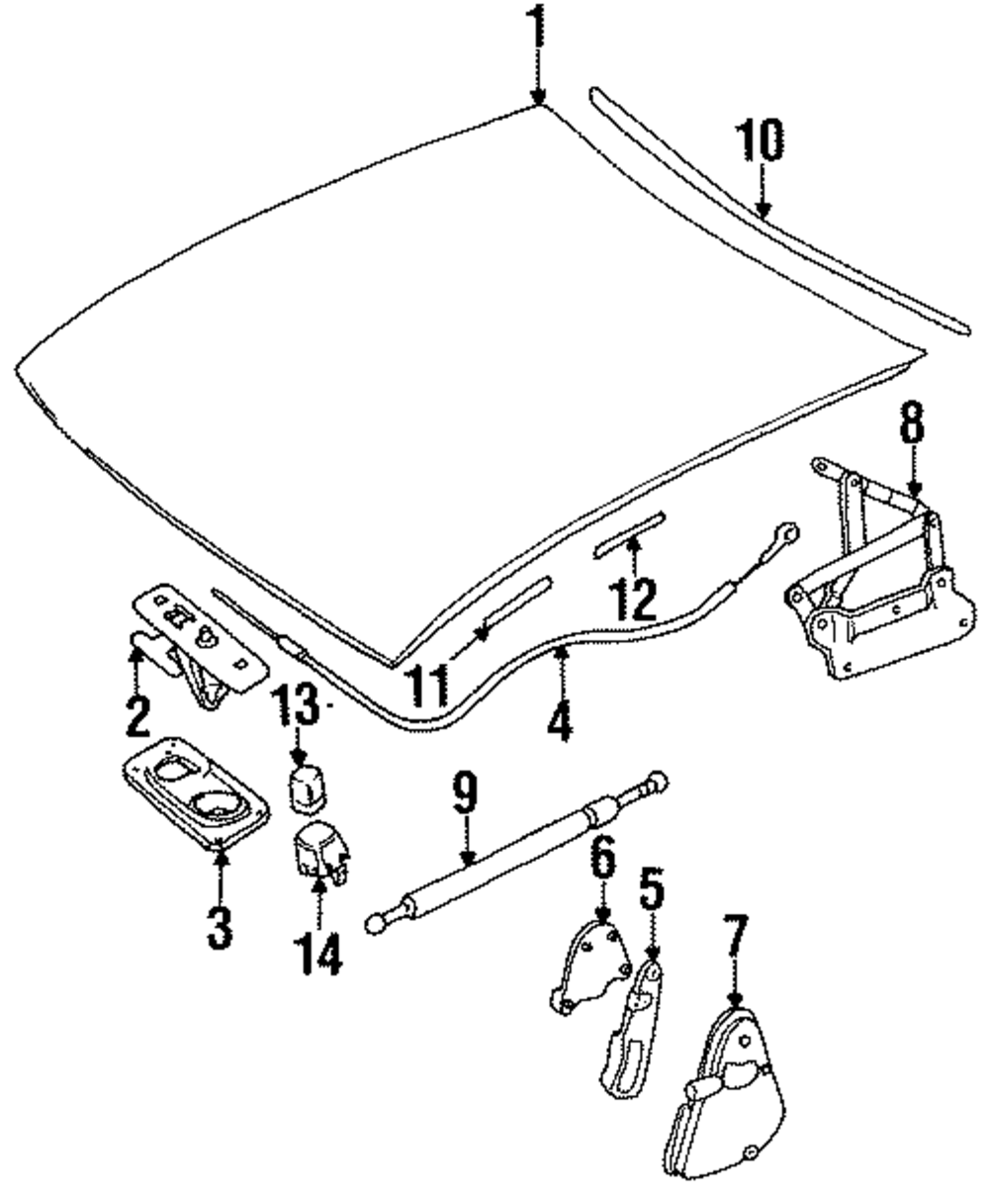 1
10
8
12
11
4
2
13
3
14
9
6
5
7