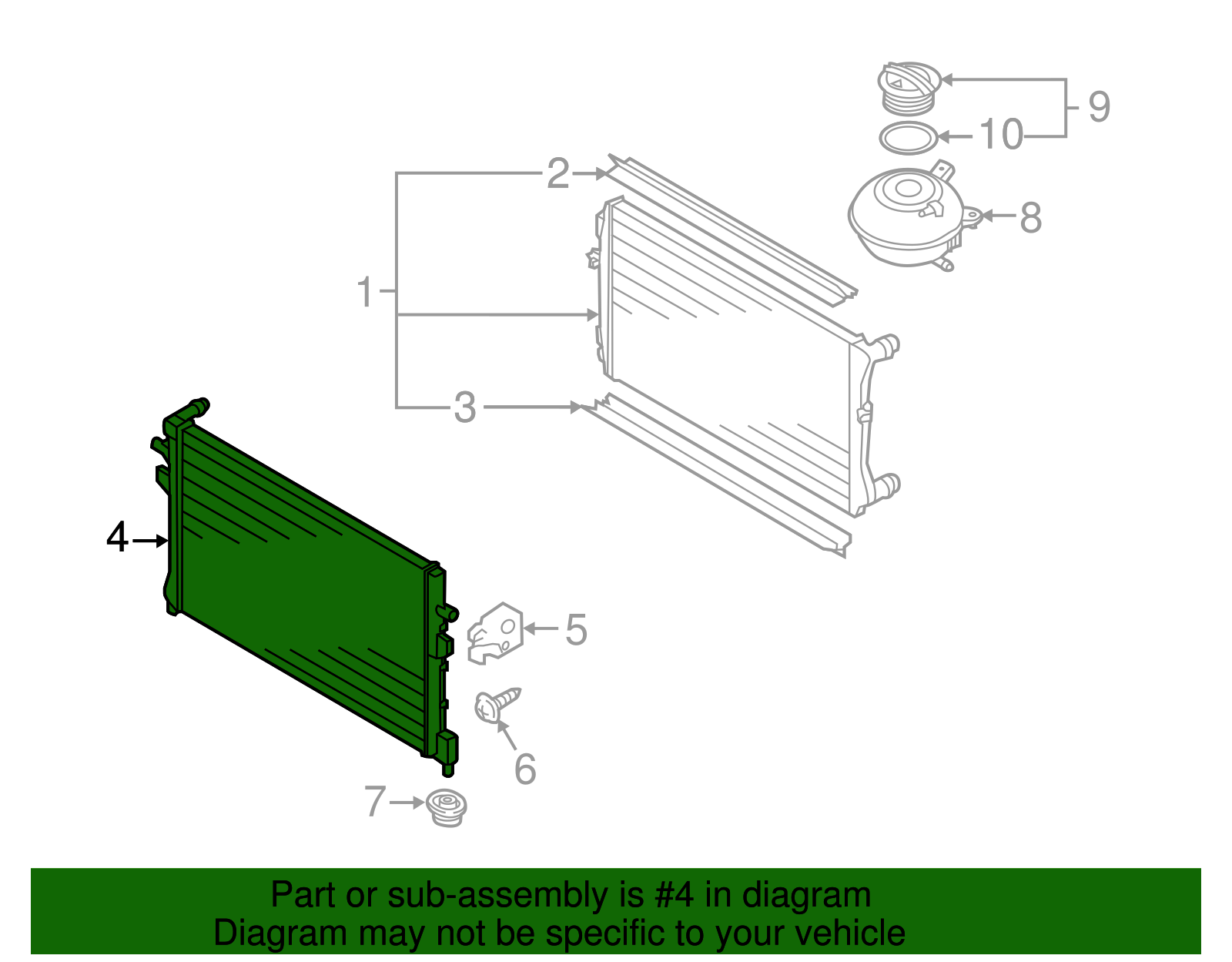 9
10
2
8
1
3
4
5
6
7

Part or sub-assembly is #4 in diagram
Diagram may not be specific to your vehicle