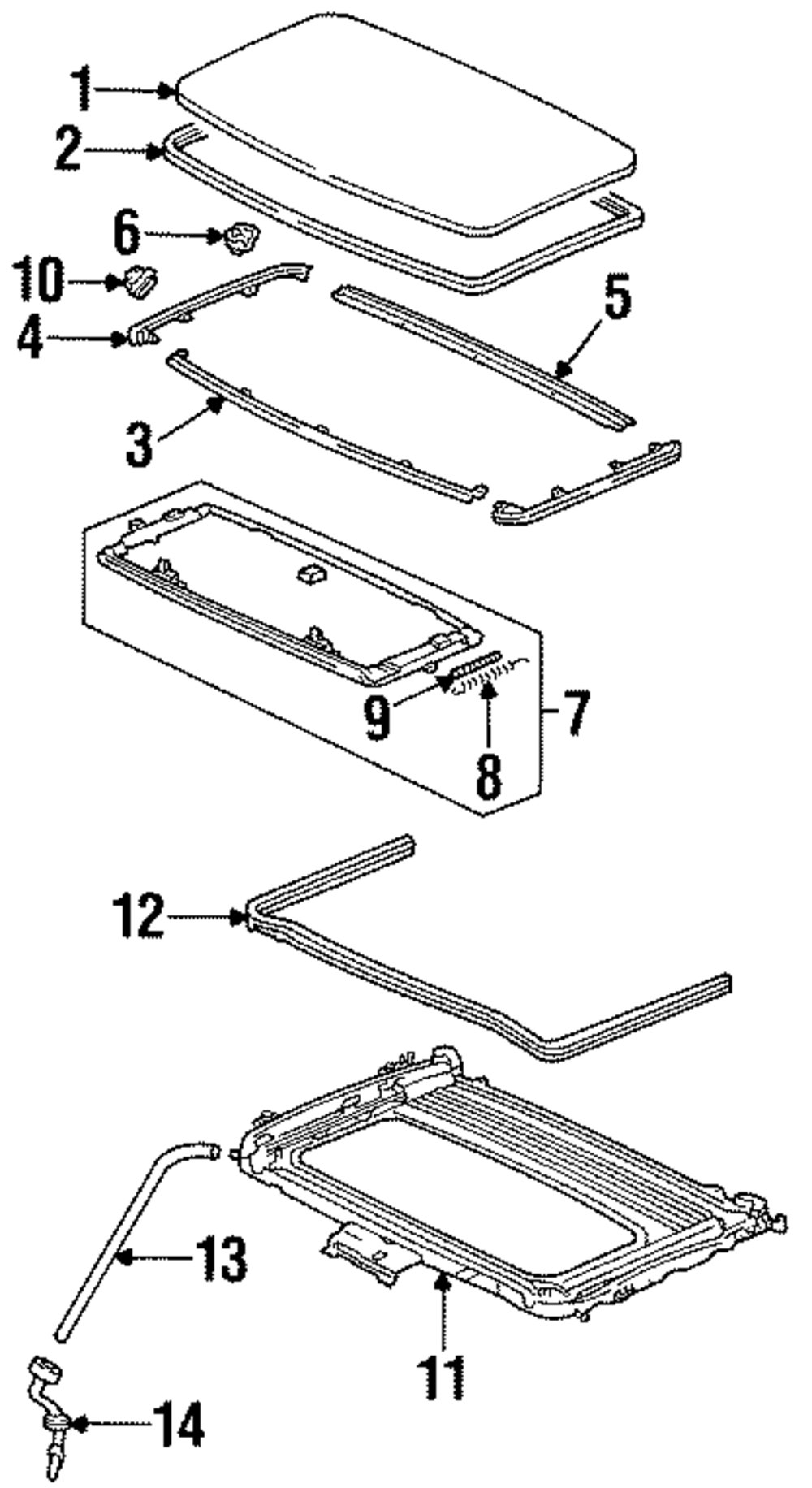 1
2
6
10
4
5
3
9
8
7
12
13
11
14