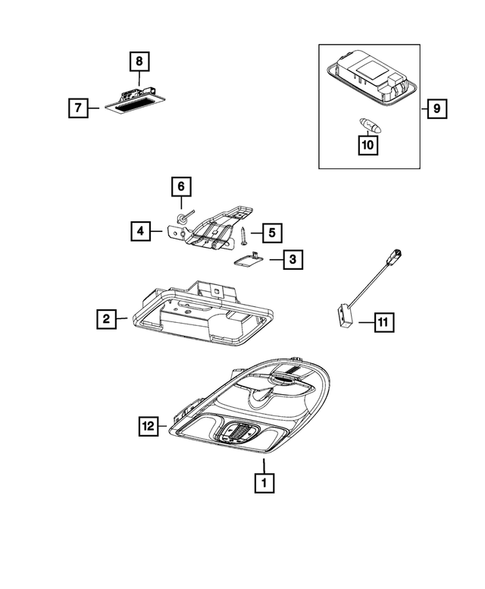 8
7
9
10
6
4
5
3
2
11
12
1