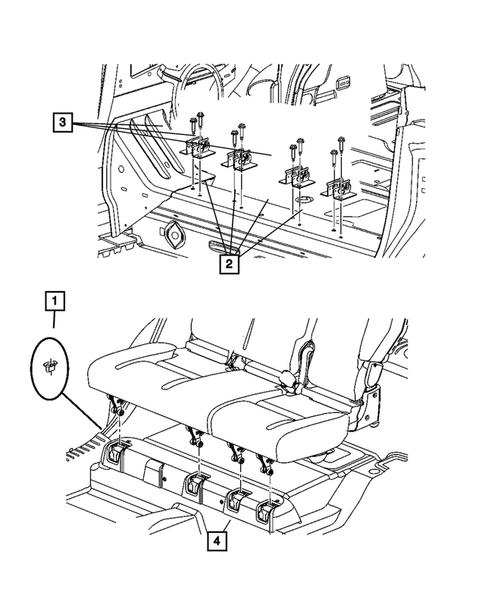 3
2
1
4