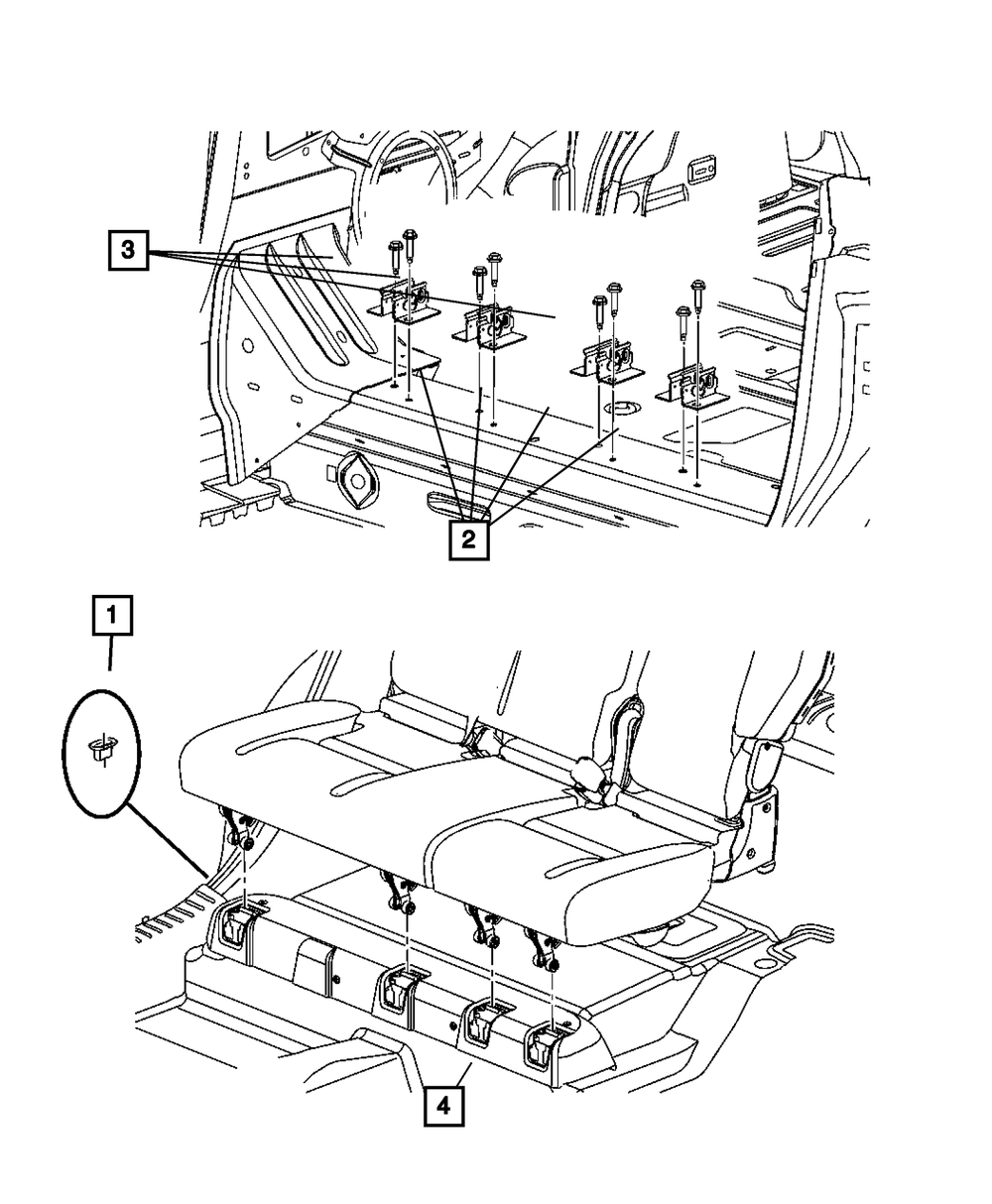 3

2

1

4