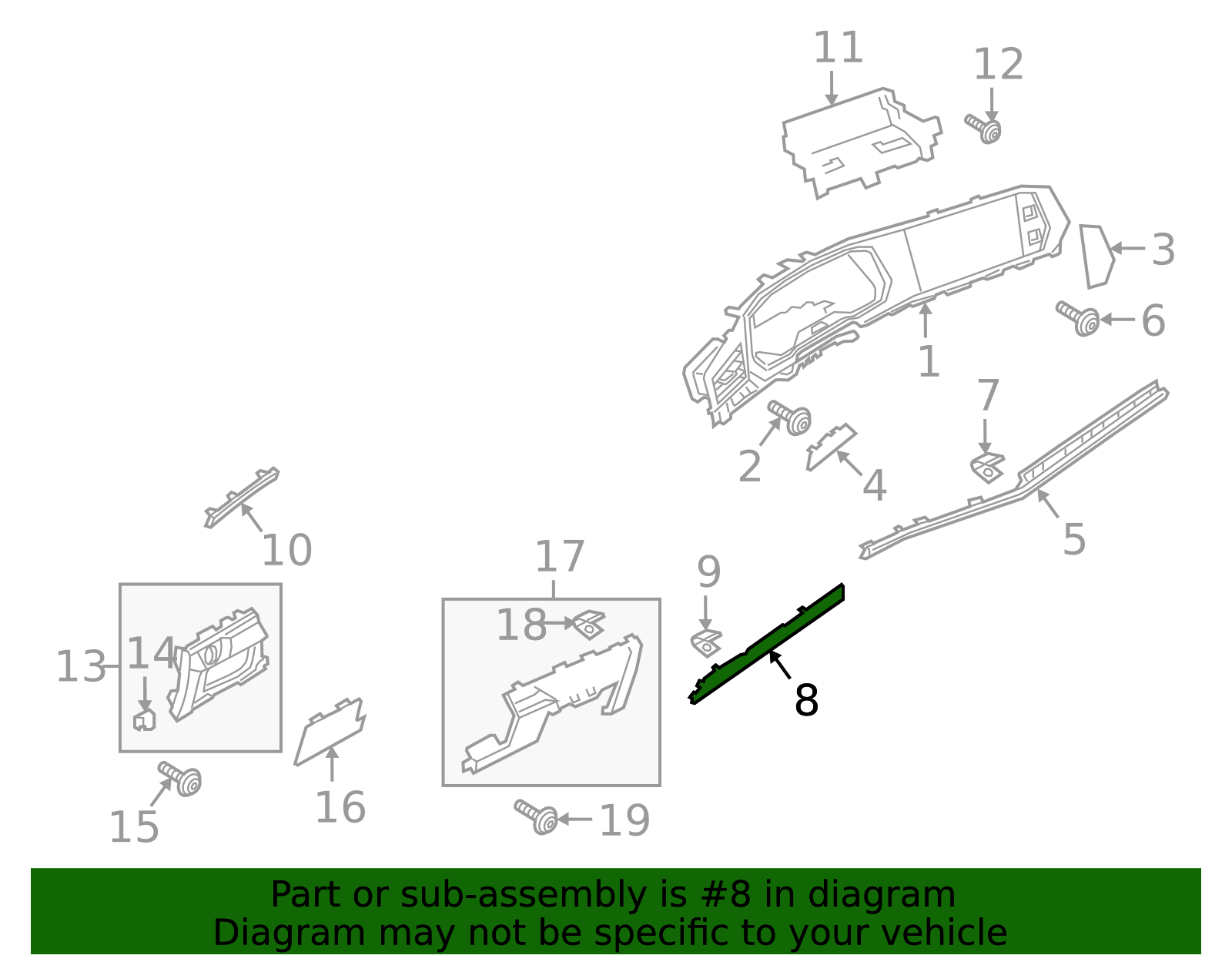 11
12
3
6
1
7
2
4
5
10
17
9
18
13
14
8
16
15
19

Part or sub-assembly is #8 in diagram
Diagram may not be specific to your vehicle