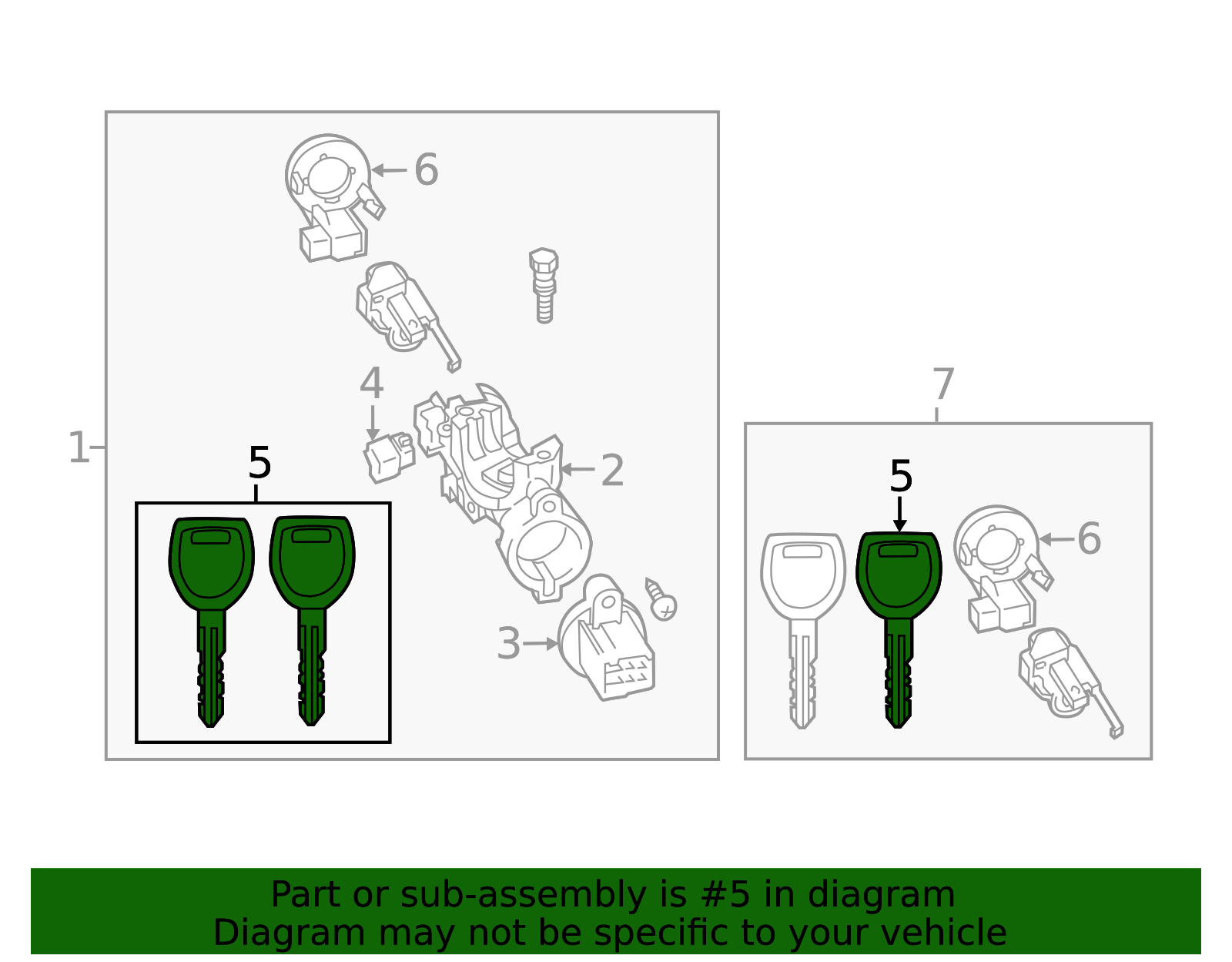 6

4

1

5

2

3

7

5

6

Part or sub-assembly is #5 in diagram
Diagram may not be specific to your vehicle