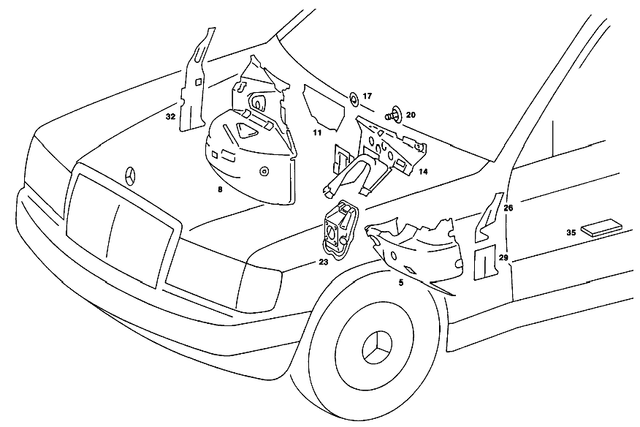 32
17
20
11
14
8
26
35
23
29
5