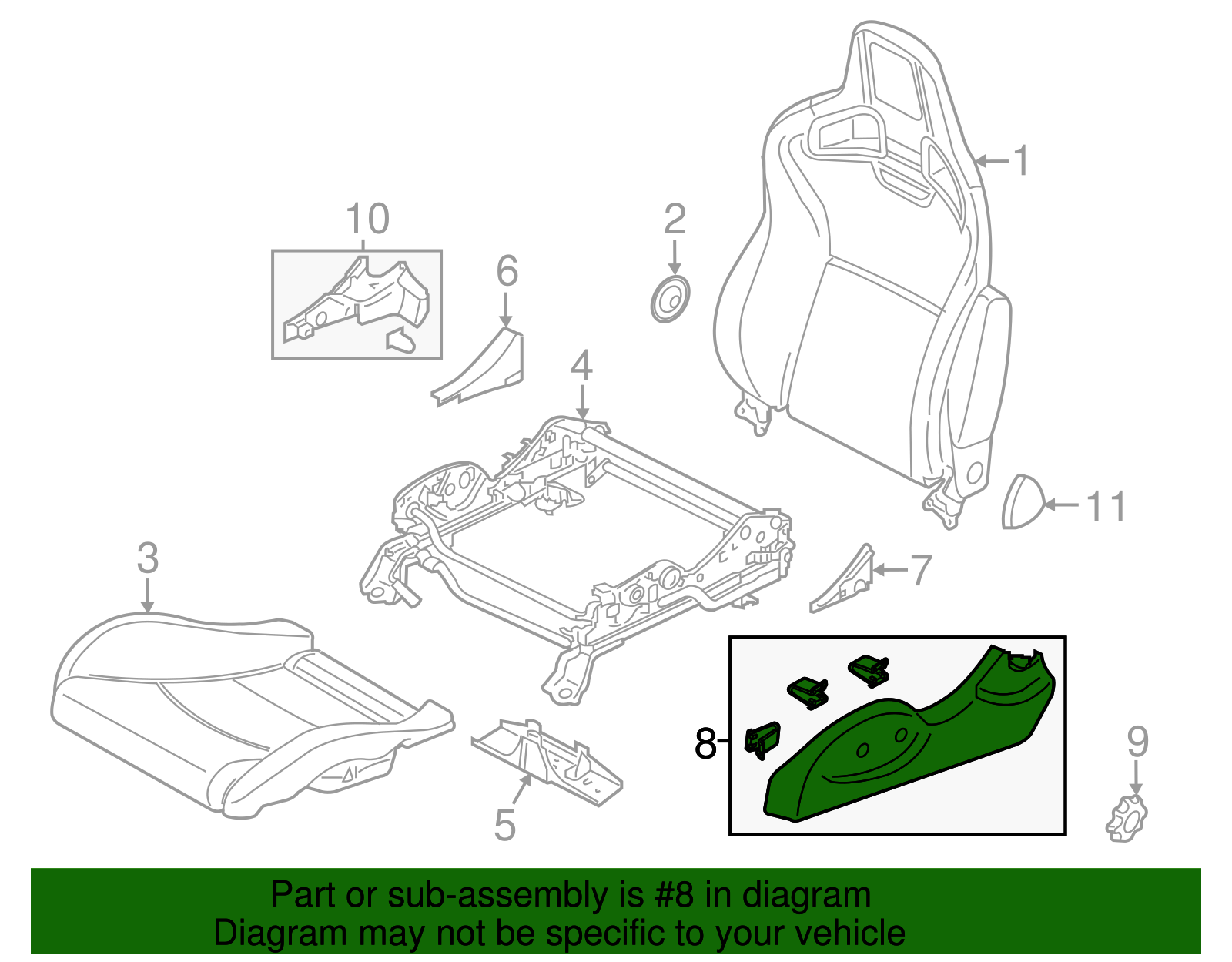 1
2
10
6
4
11
3
7
8
9
5

Part or sub-assembly is #8 in diagram
Diagram may not be specific to your vehicle