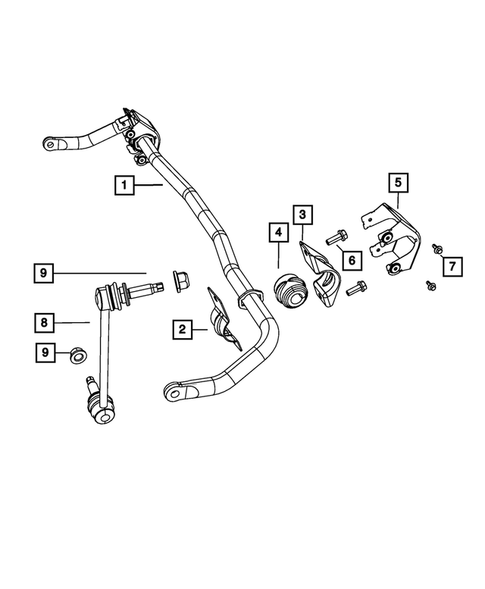 1
5
3
4
6
7
9
8
2
9