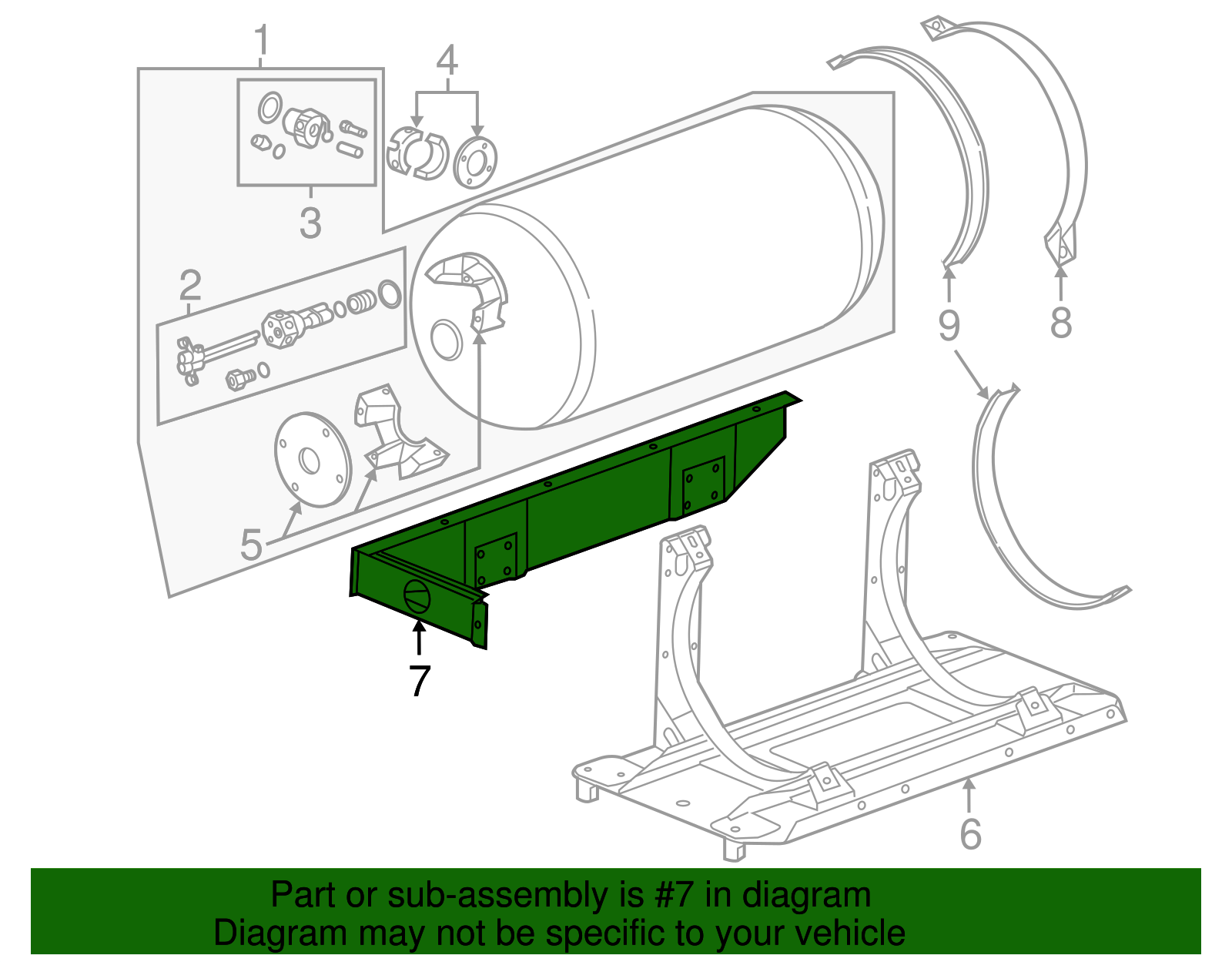 1

4

3

2

9

8

5

7

6

Part or sub-assembly is #7 in diagram
Diagram may not be specific to your vehicle