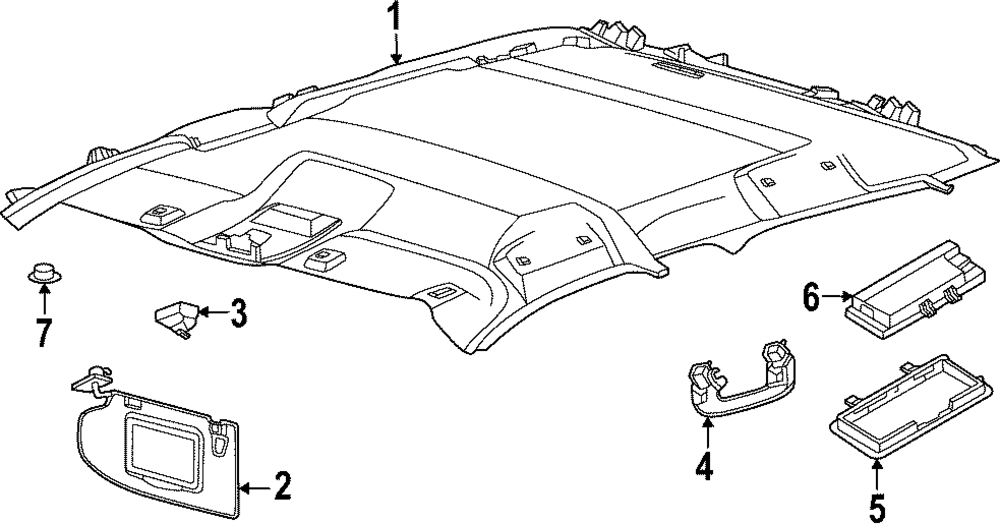 1
7
3
6
2
4
5