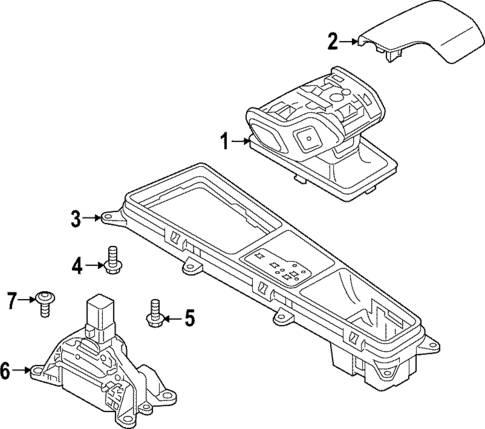 2
1
3
4
7
5
6