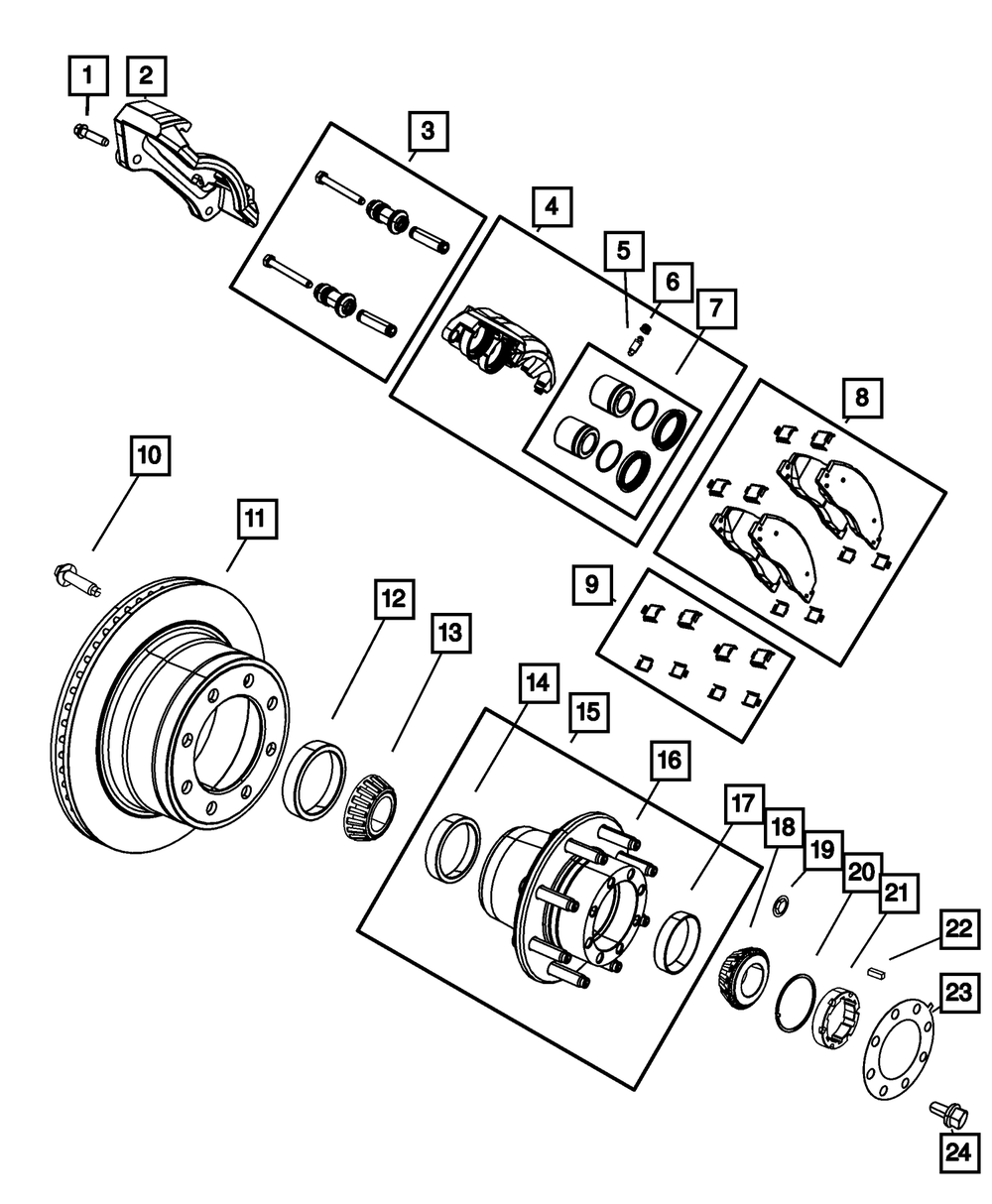 1
2
3
4
5
6
7
8
9
10
11
12
13
14
15
16
17
18
19
20
21
22
23
24