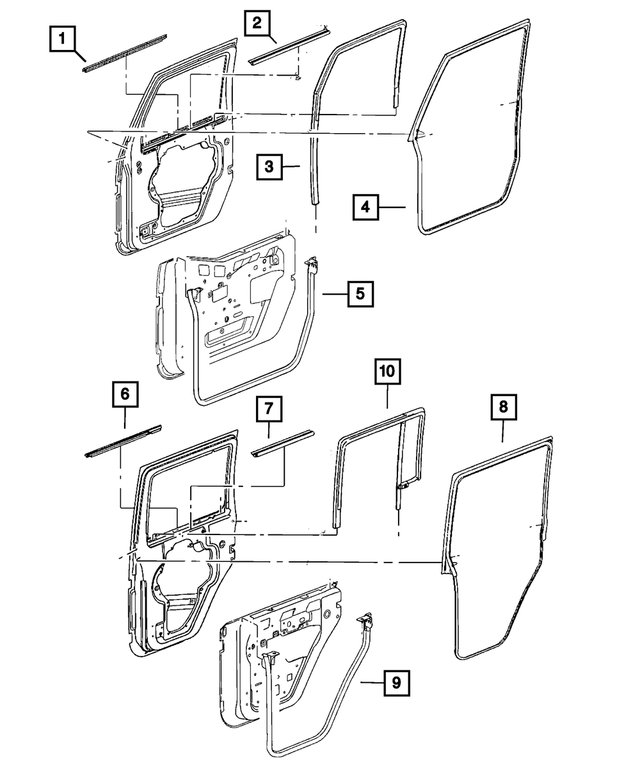 1
2
3
4
5
6
7
10
8
9