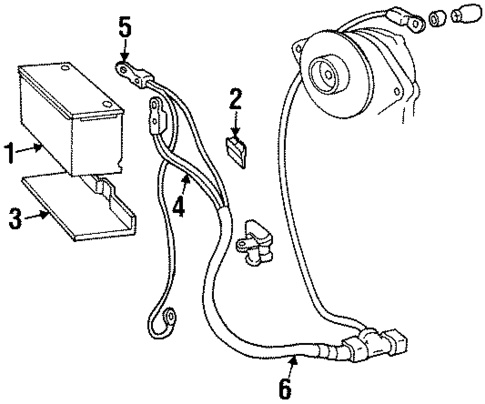 5
2
1
4
3
6