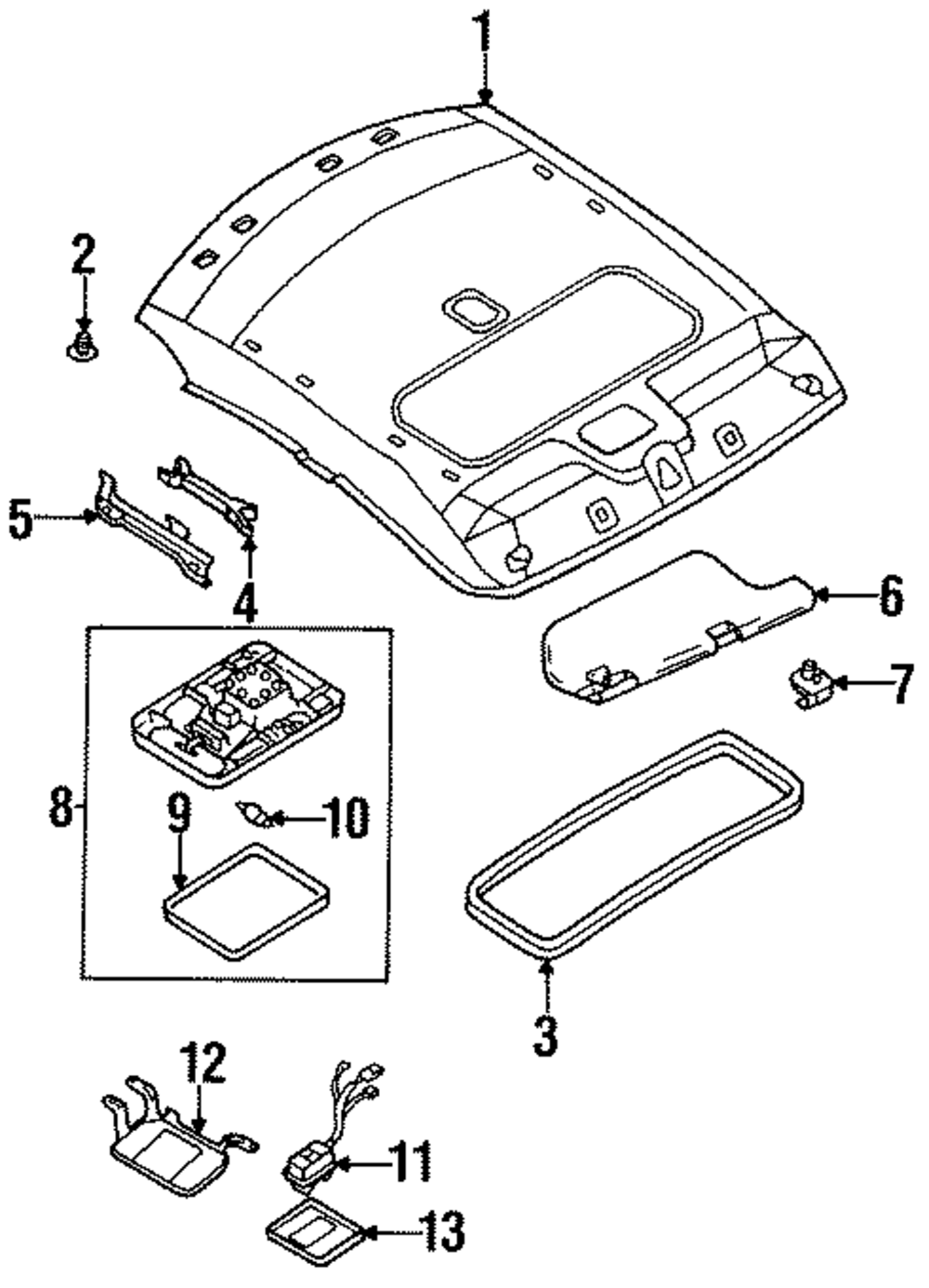 1
2
5
4
6
7
8
9
10
3
12
11
13