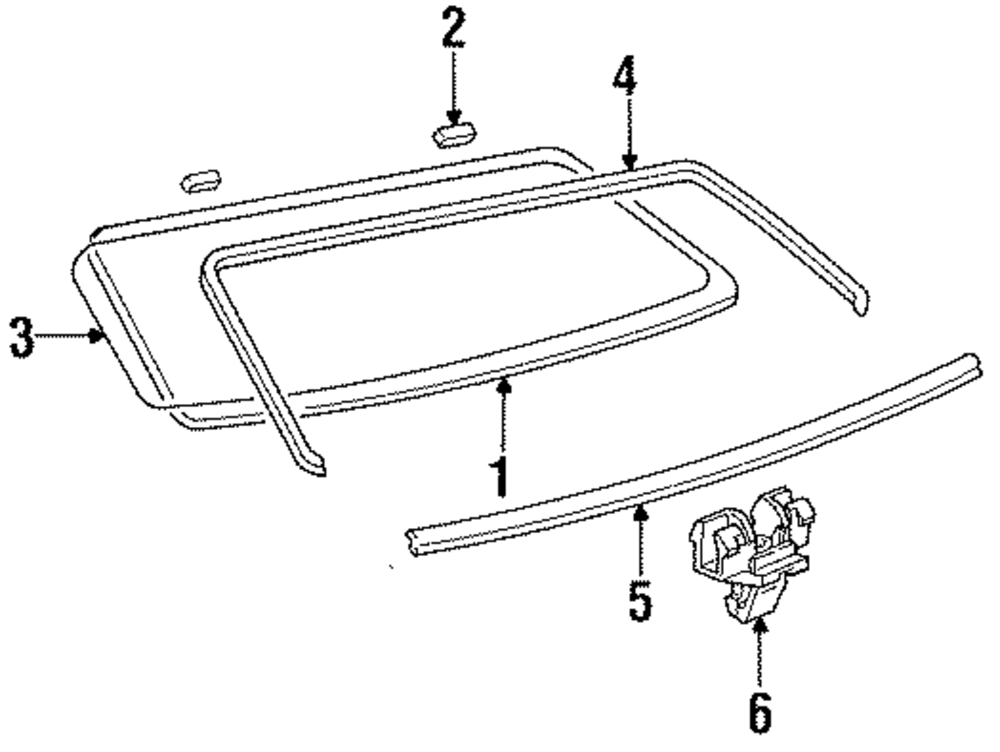 2
4
3
1
5
6