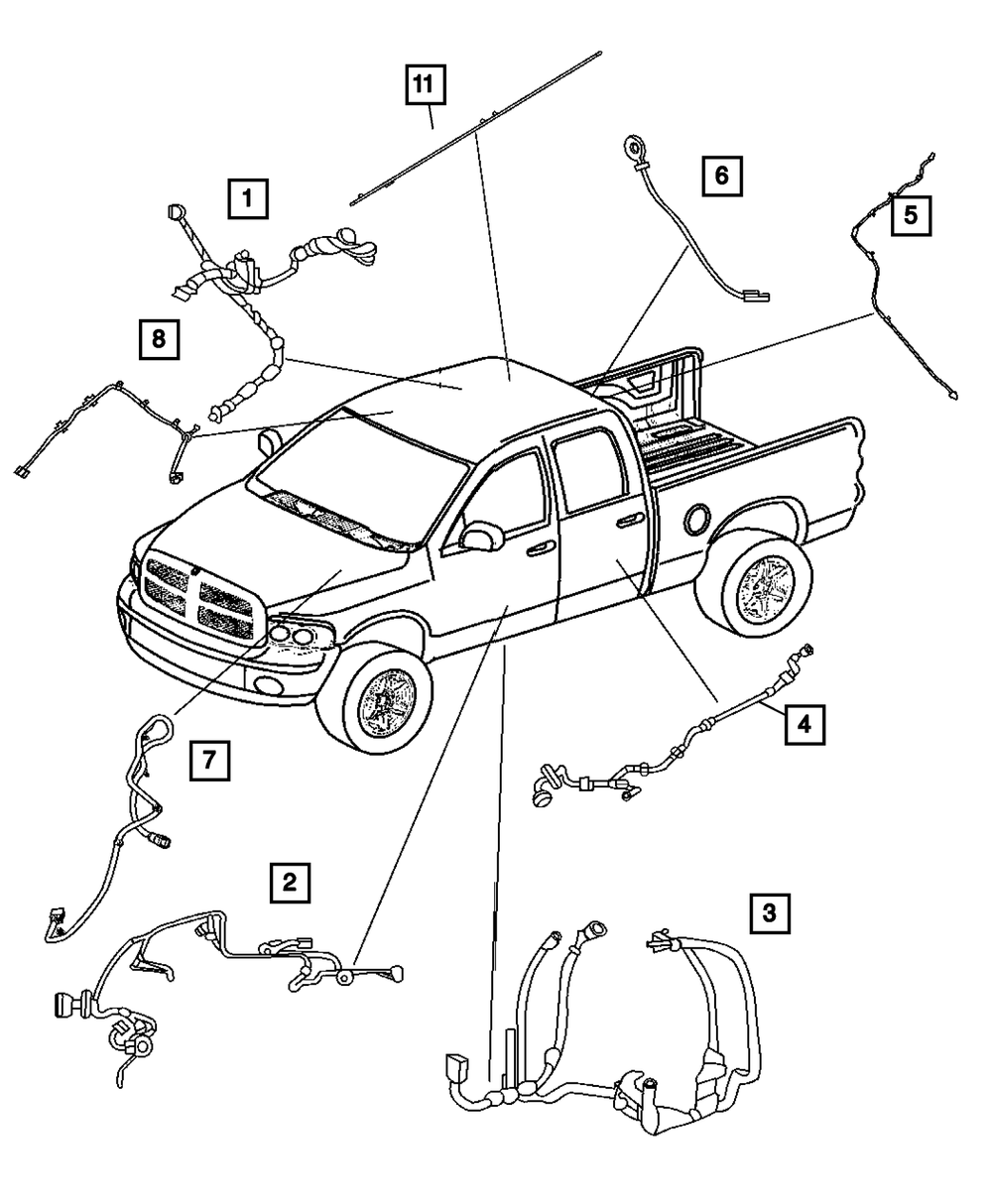 11

1

6

5

8

7

4

2

3