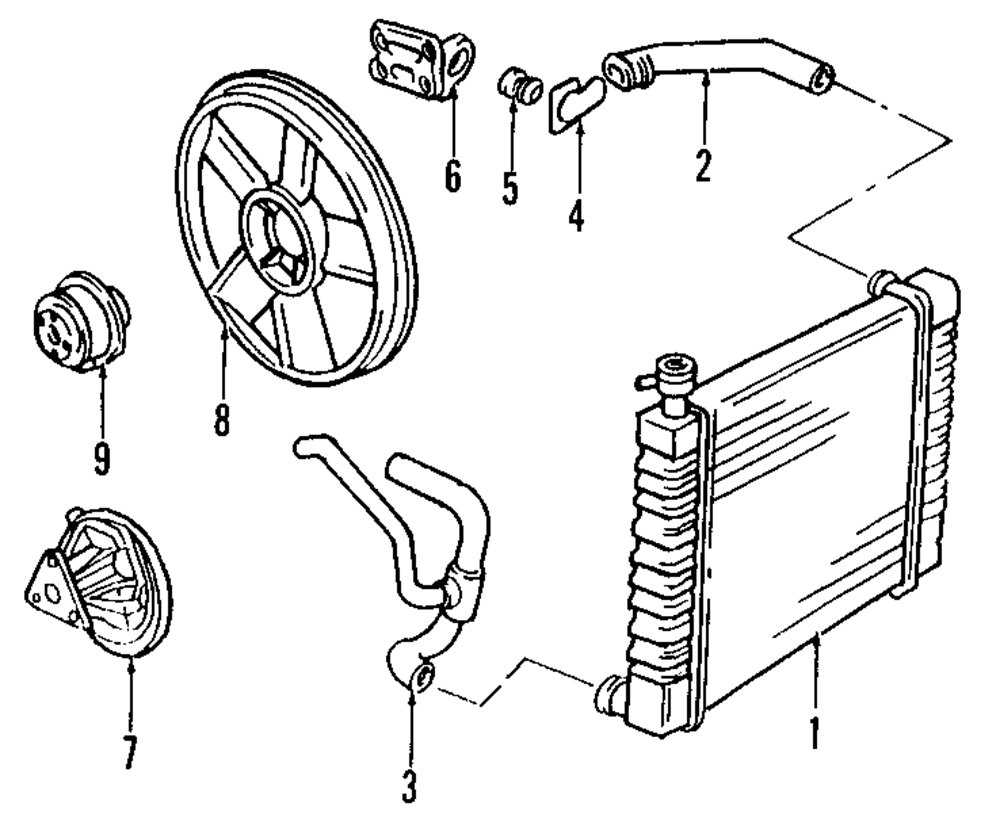 6
5
4
2
8
9
7
3
1