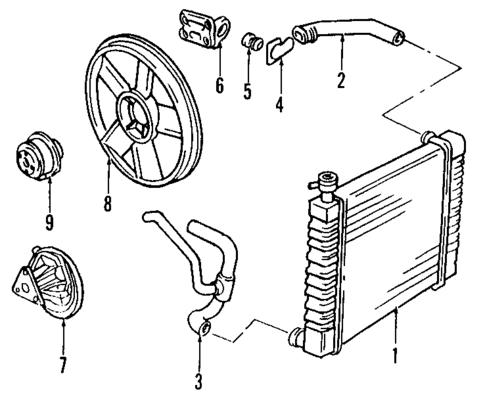 6
5
4
2
8
9
7
3
1