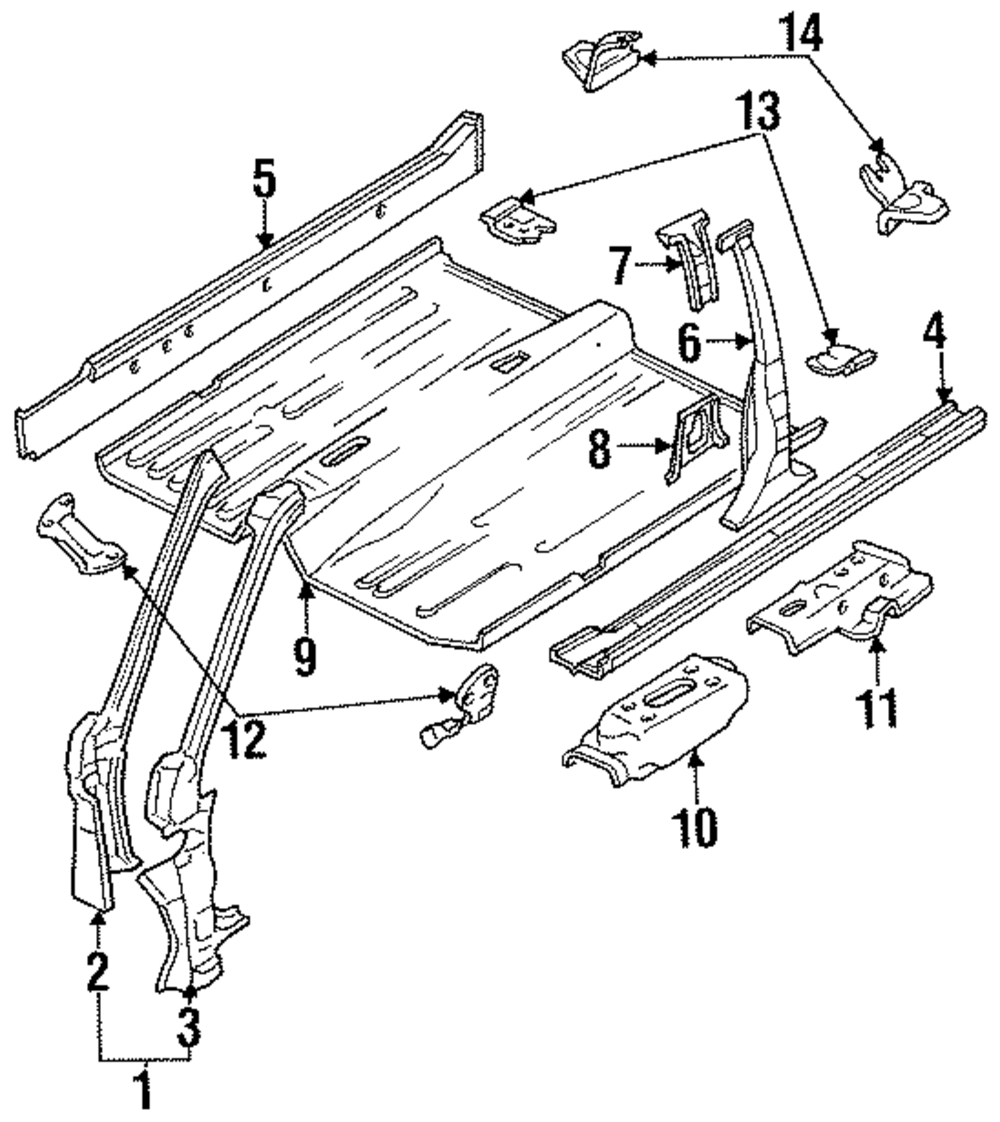 14
13
5
7
6
4
8
9
12
11
10
2
3
1