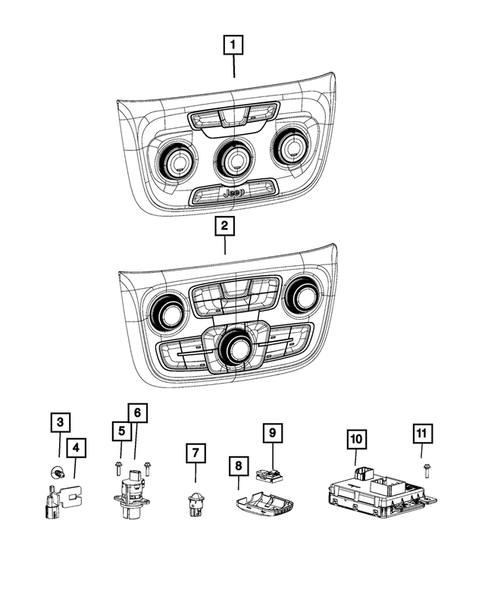 1

Jeep

2

3

4

5

6

7

8

9

10

11