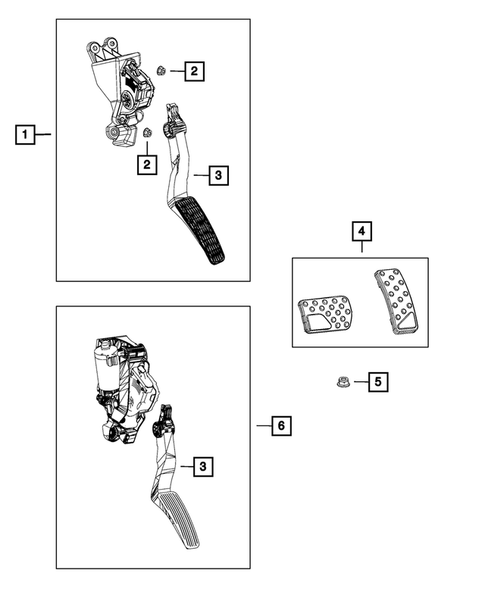 1
2
2
3
4
5
6
3