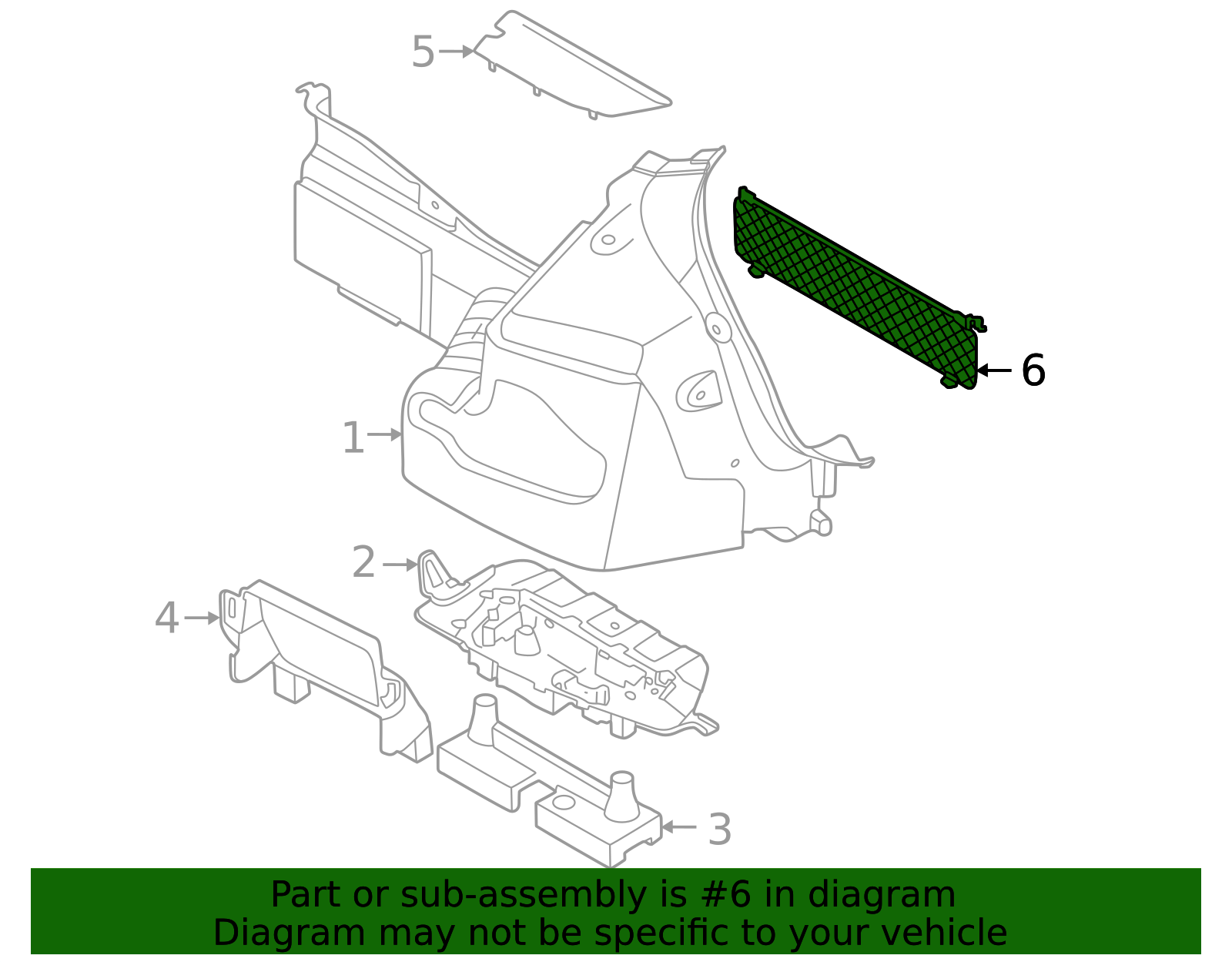 5

6

1

2

4

3

Part or sub-assembly is #6 in diagram
Diagram may not be specific to your vehicle