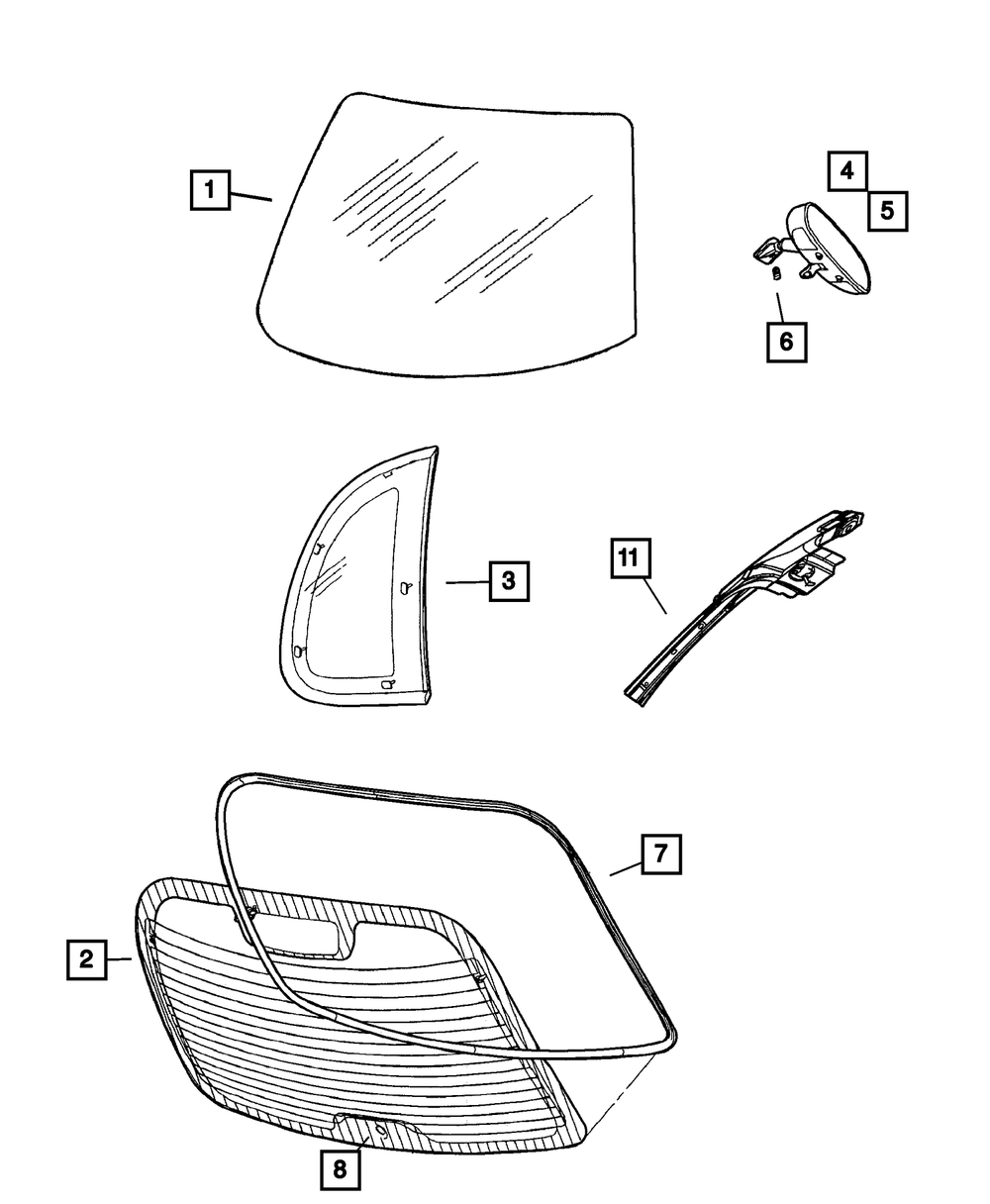 1
4
5
6
3
11
7
2
8