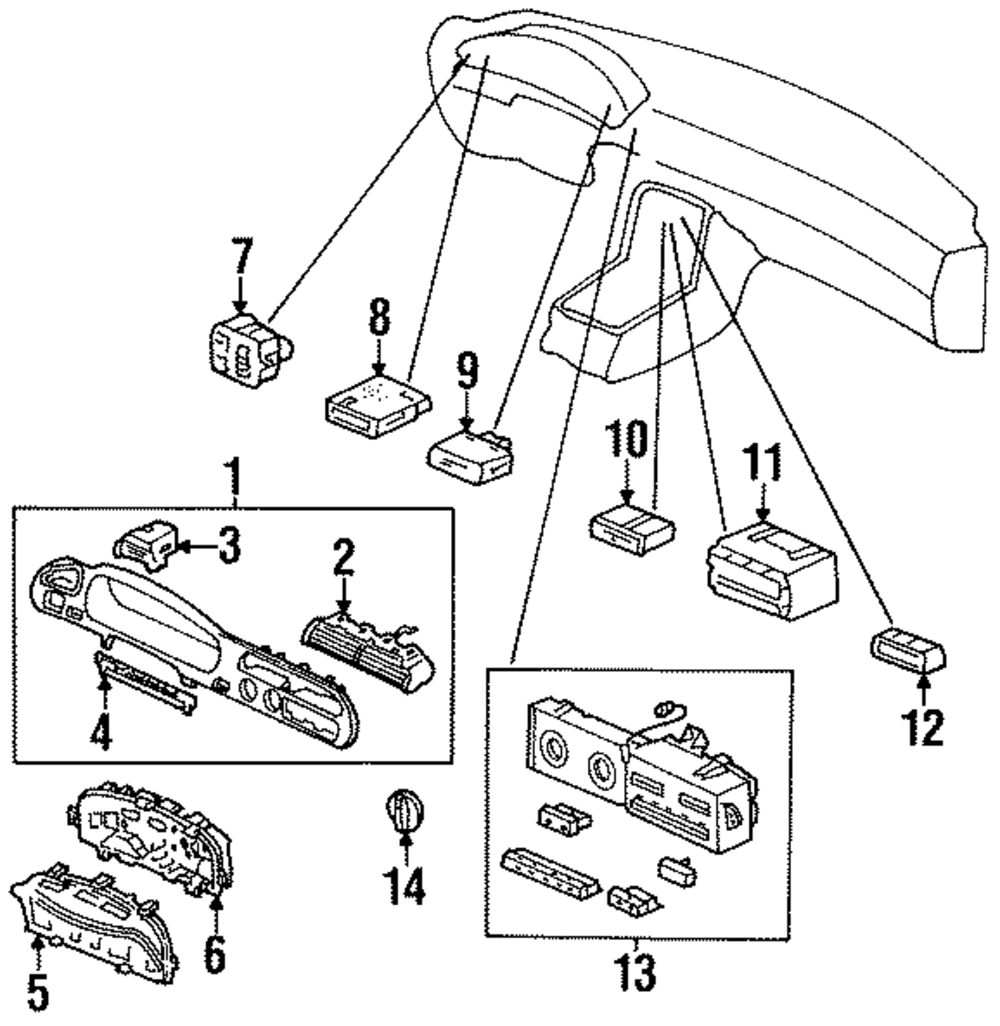 7
8
9
10
11
1
3
2
4
12
14
6
5
13