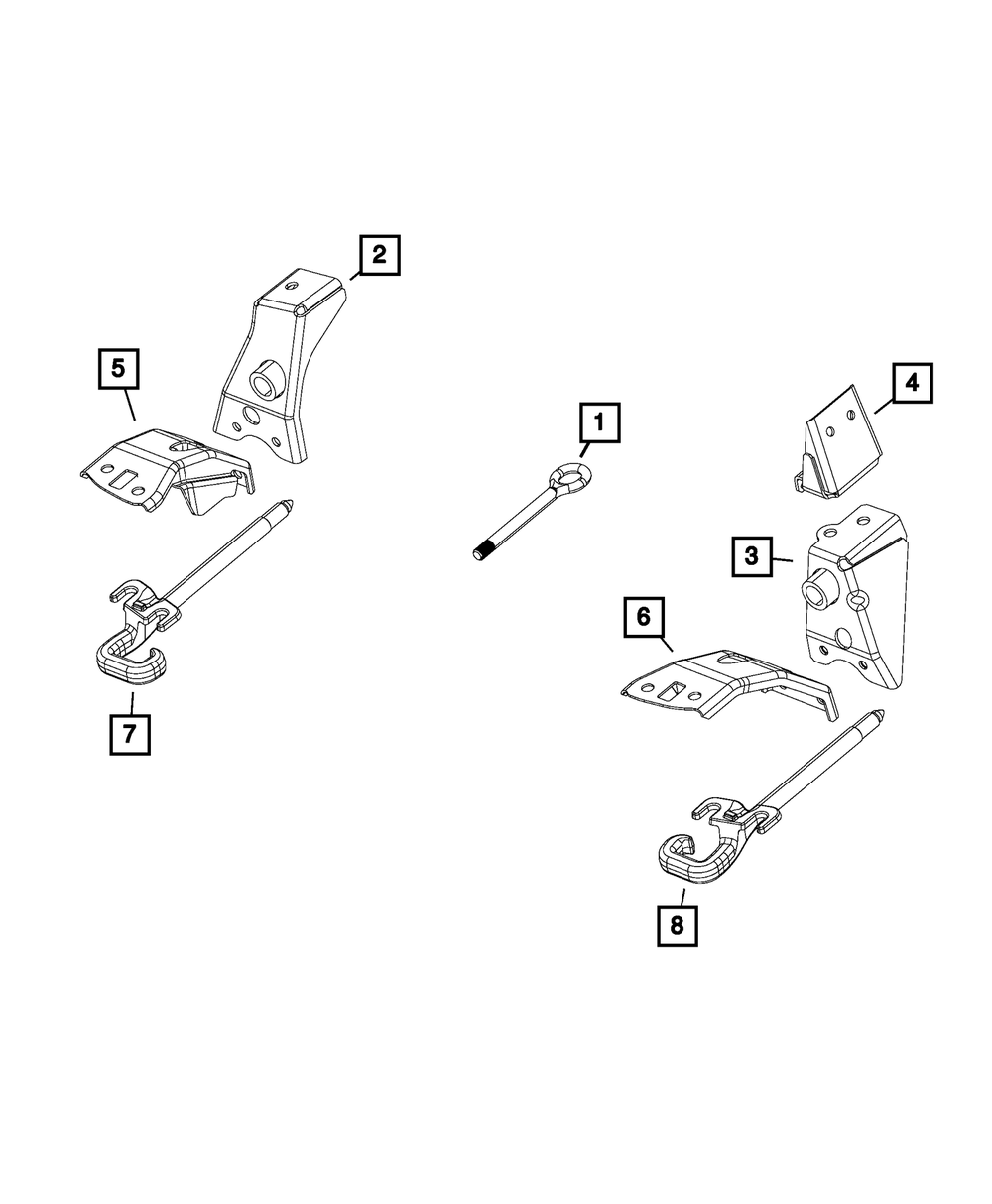 2
5
1
4
3
6
7
8