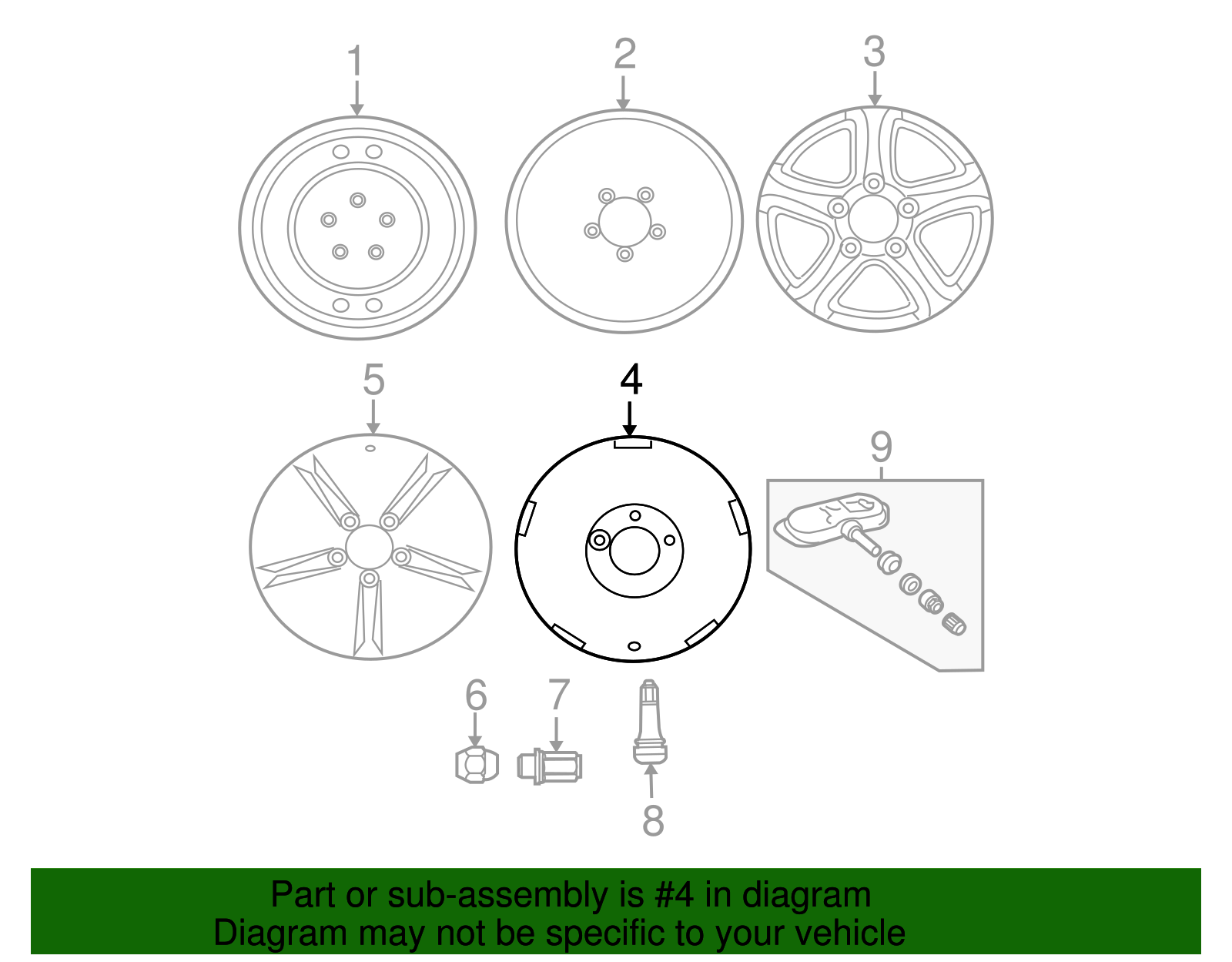 1
2
3
5
4
9
6
7
8

Part or sub-assembly is #4 in diagram
Diagram may not be specific to your vehicle