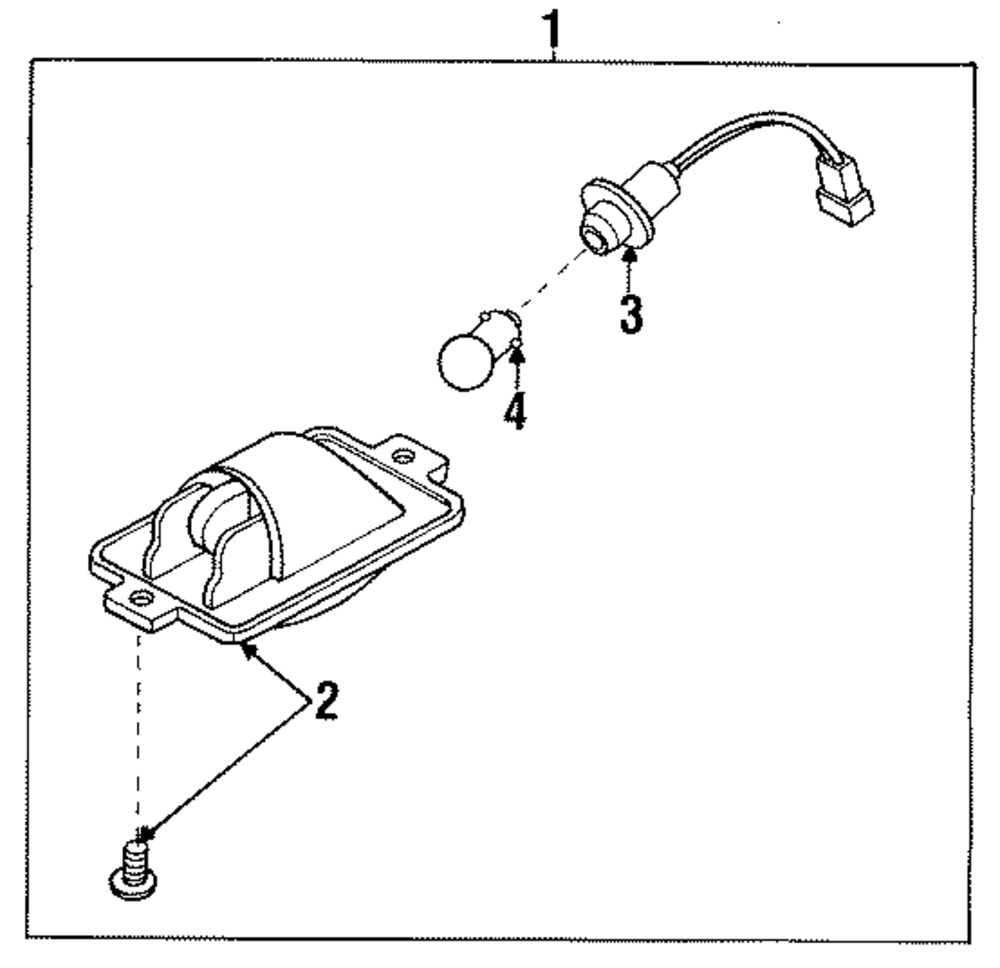 1
3
4
2