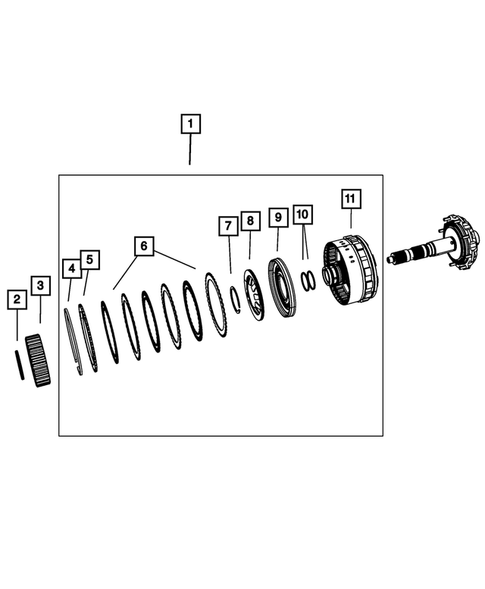 1
2
3
4
5
6
7
8
9
10
11