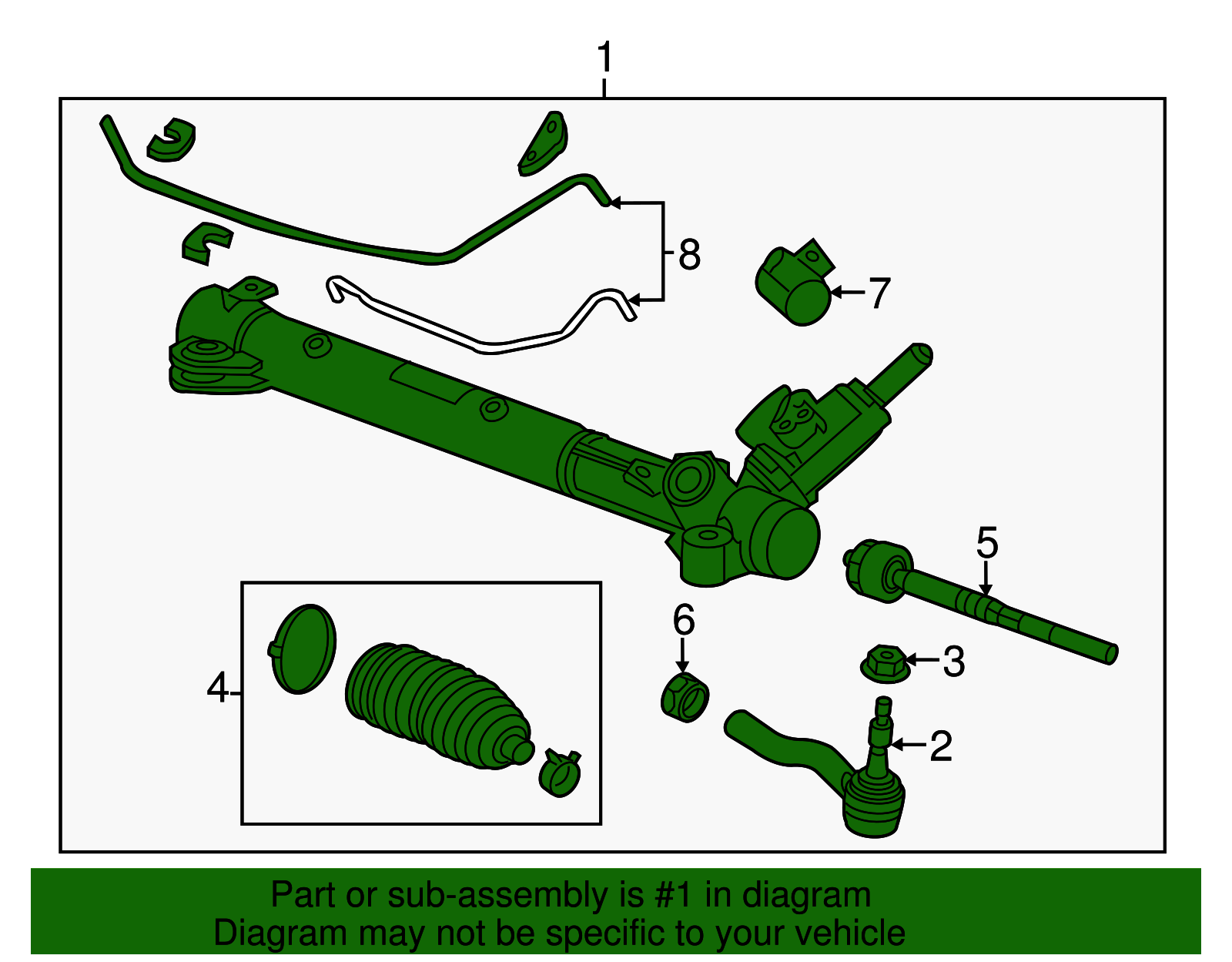 1

8

7

5

6

3

4

2

Part or sub-assembly is #1 in diagram
Diagram may not be specific to your vehicle