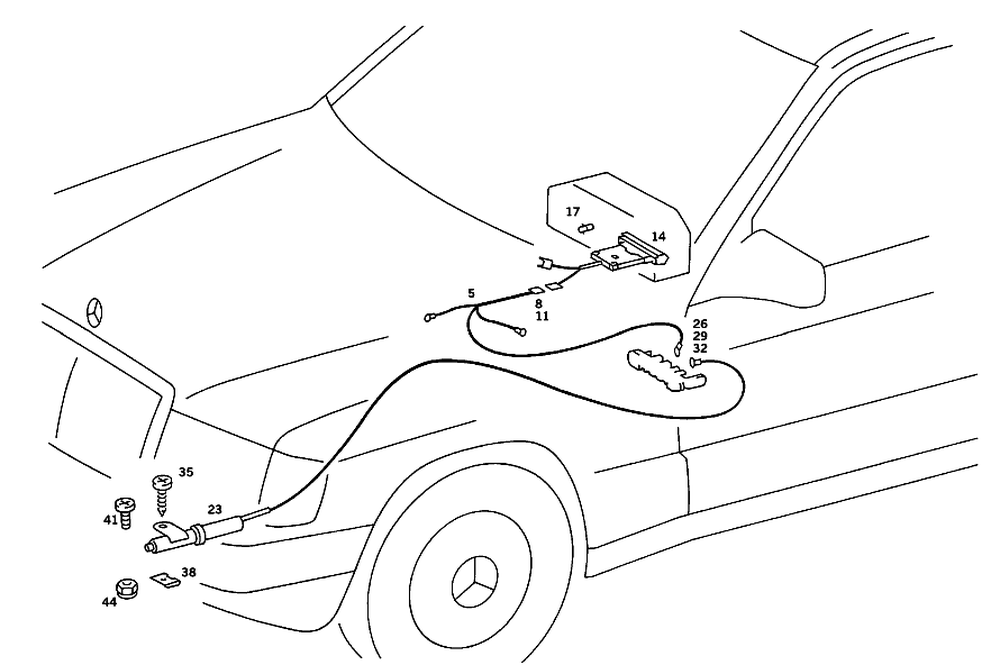 17
14
5
8
11
26
29
32
35
41
23
38
44