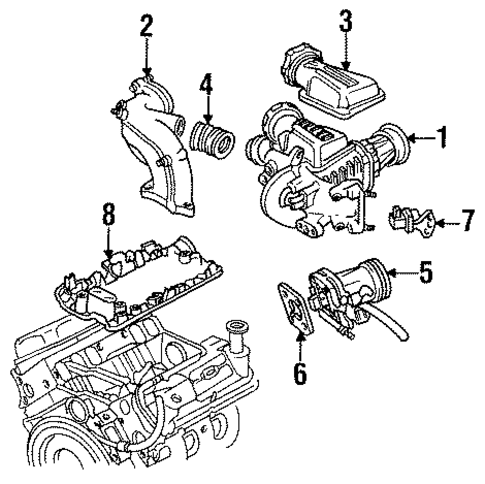 2
3
4
1
8
7
5
6