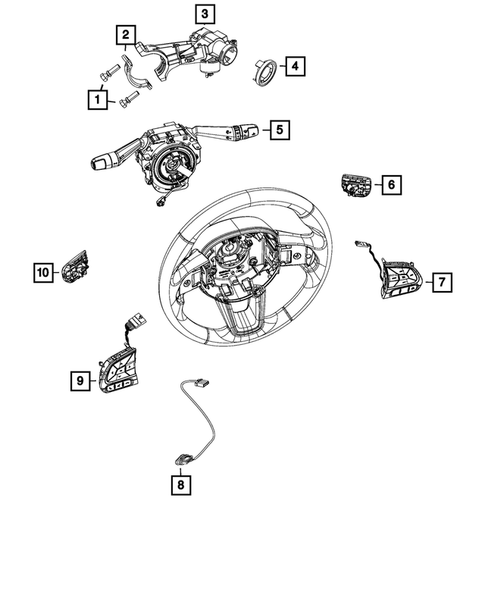 3
2
4
1
5
6
10
7
9
8