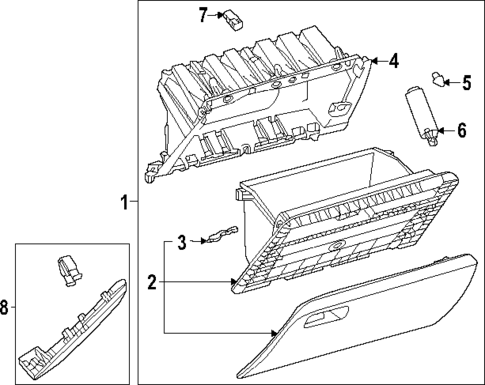 7
4
5
6
1
3
2
8