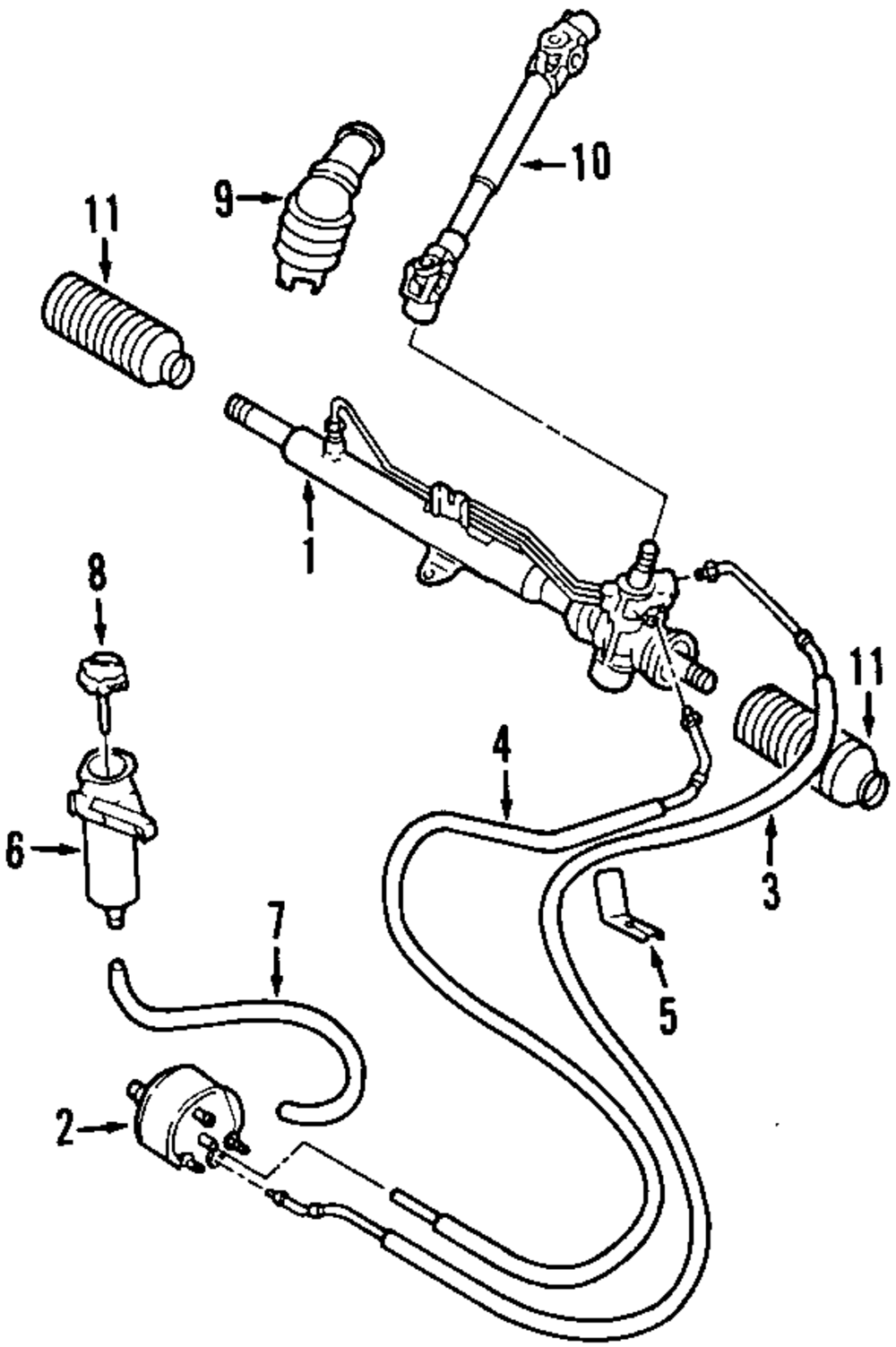 10
9
11
1
8
11
4
6
3
7
5
2