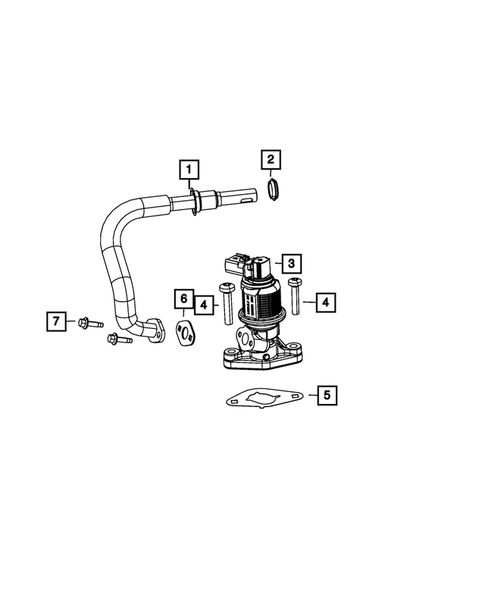 1
2
3
6
4
4
7
5