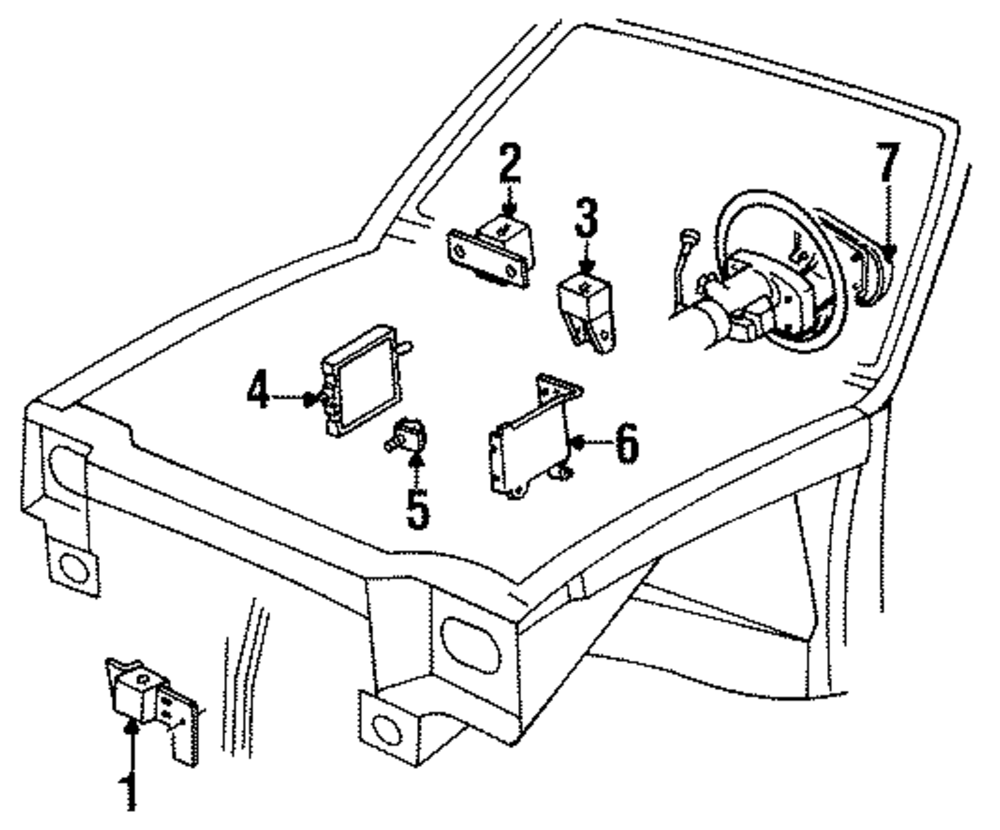 2
7
3
4
6
5
1