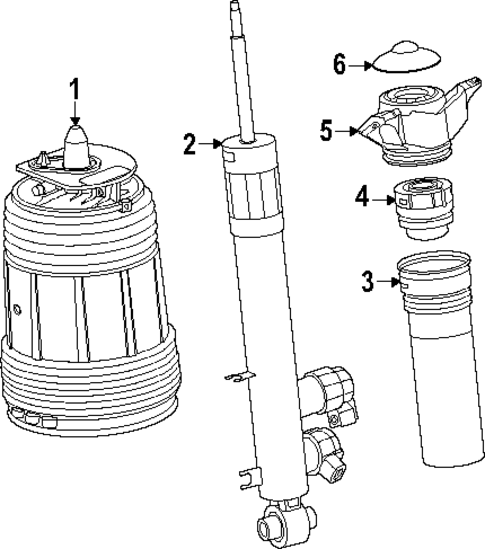 1
2
6
5
4
3