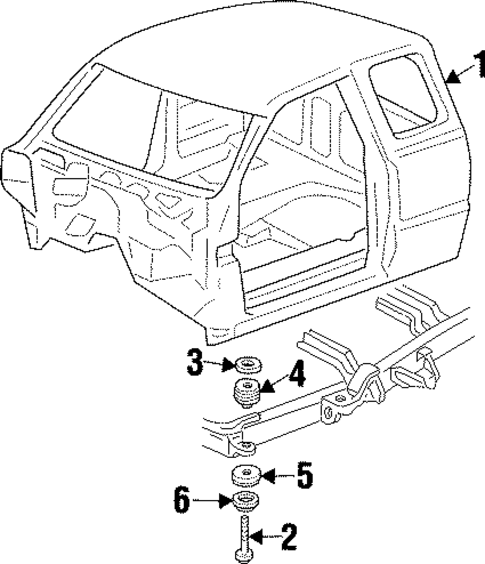 1
3
4
5
6
2