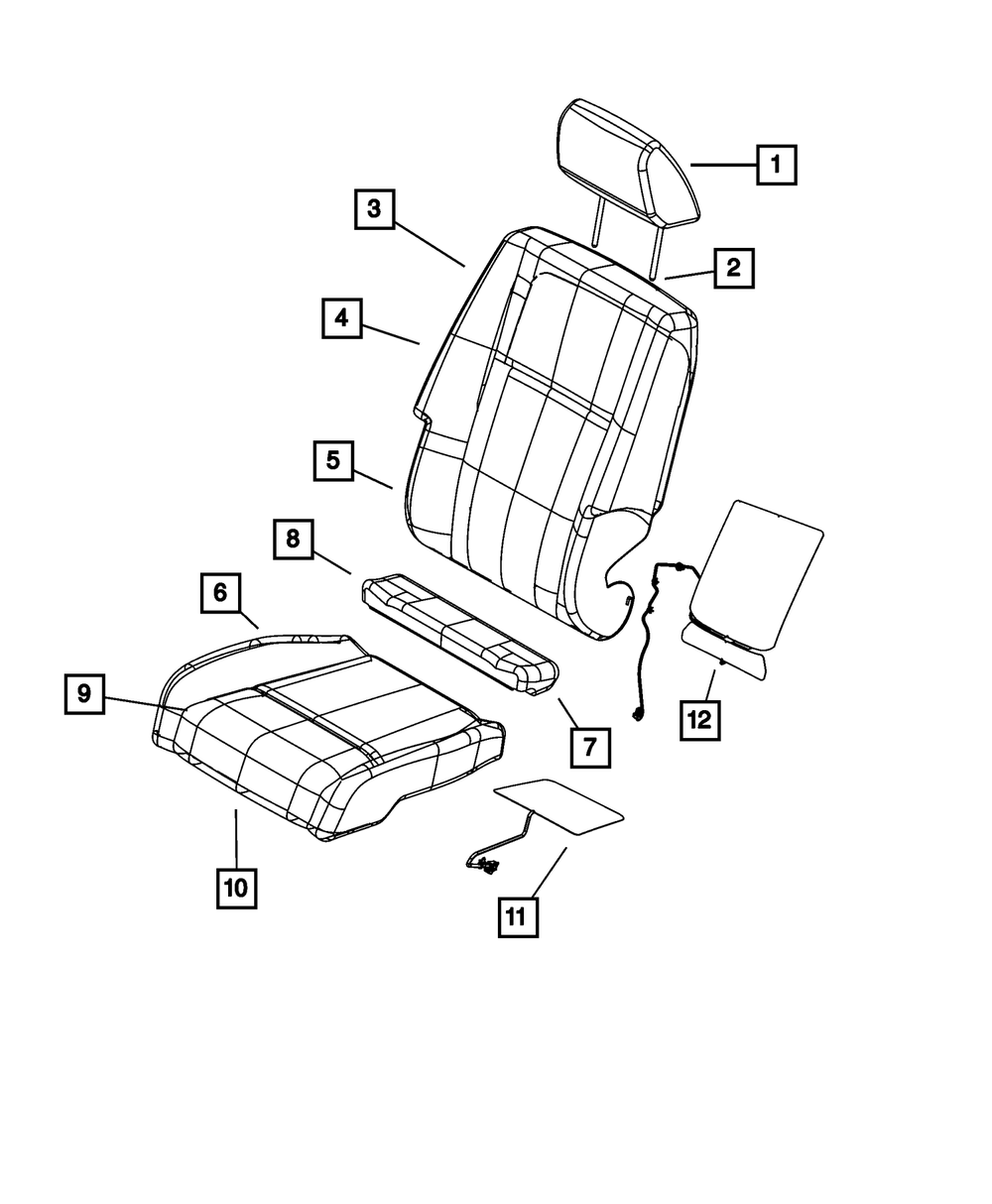 1
3
2
4
5
8
6
9
7
12
10
11